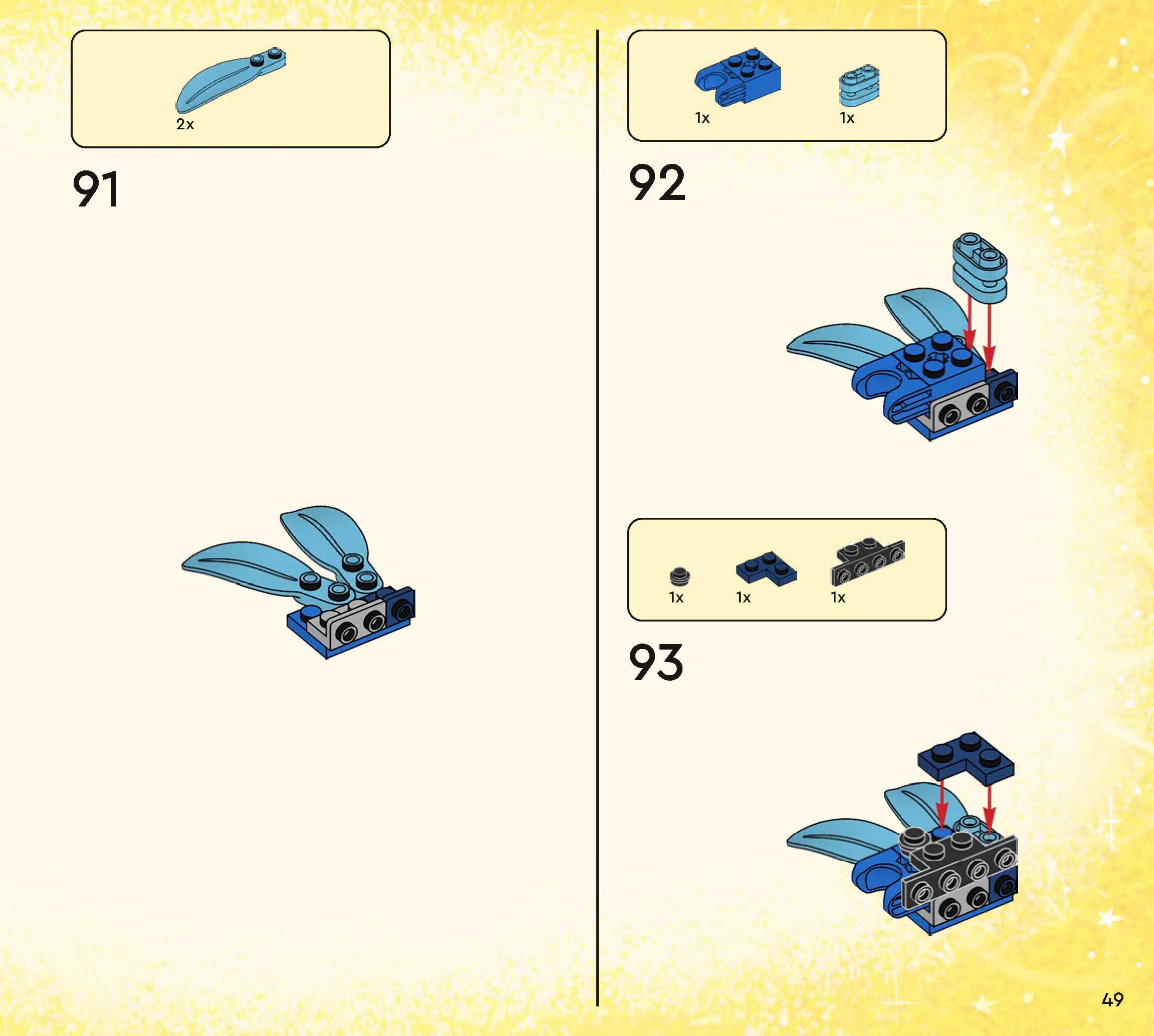 2x

91

1x

1x

92

1x

1x

1x

93

49