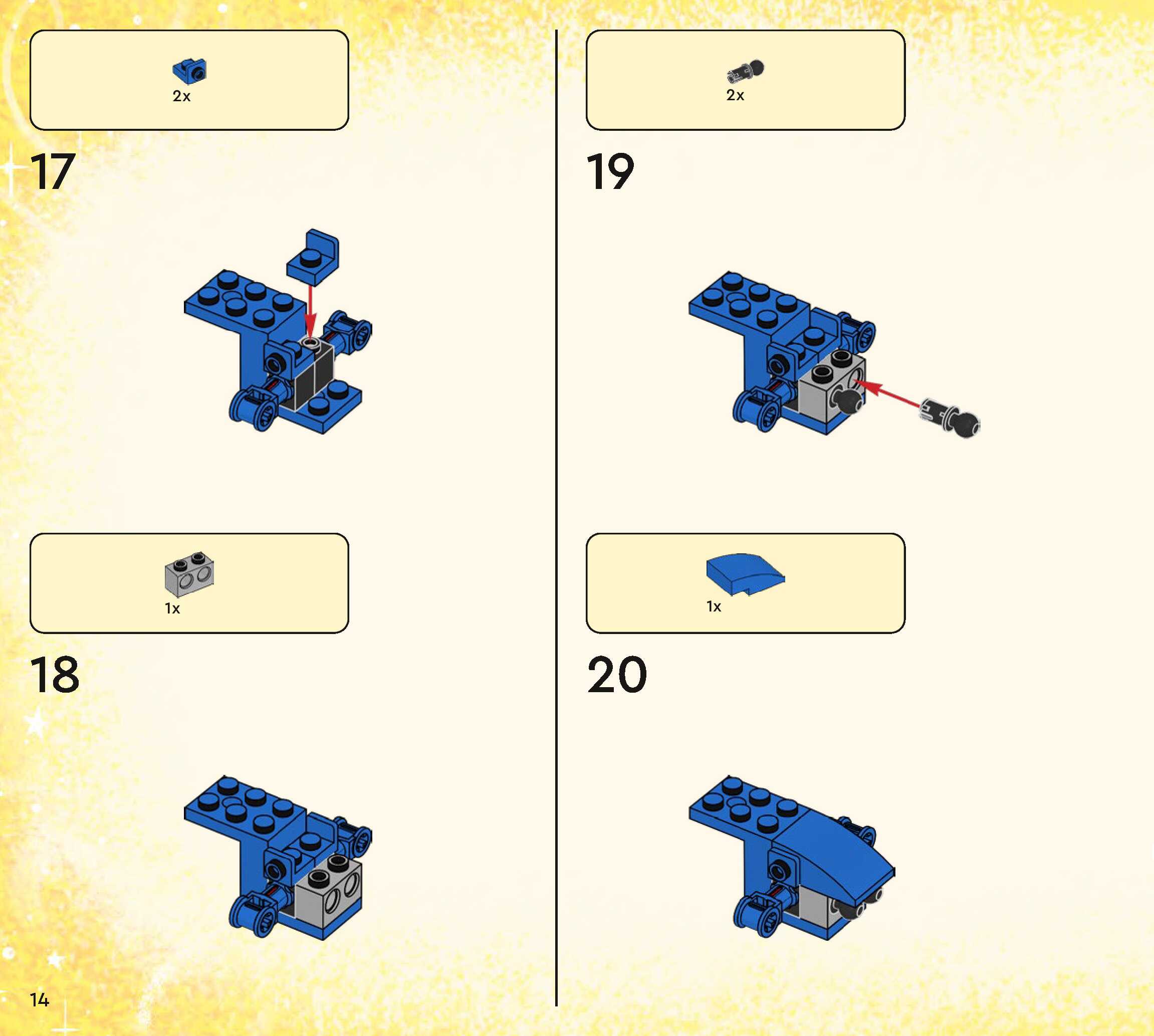 2x

17

1x

18

2x

19

1x

20

14