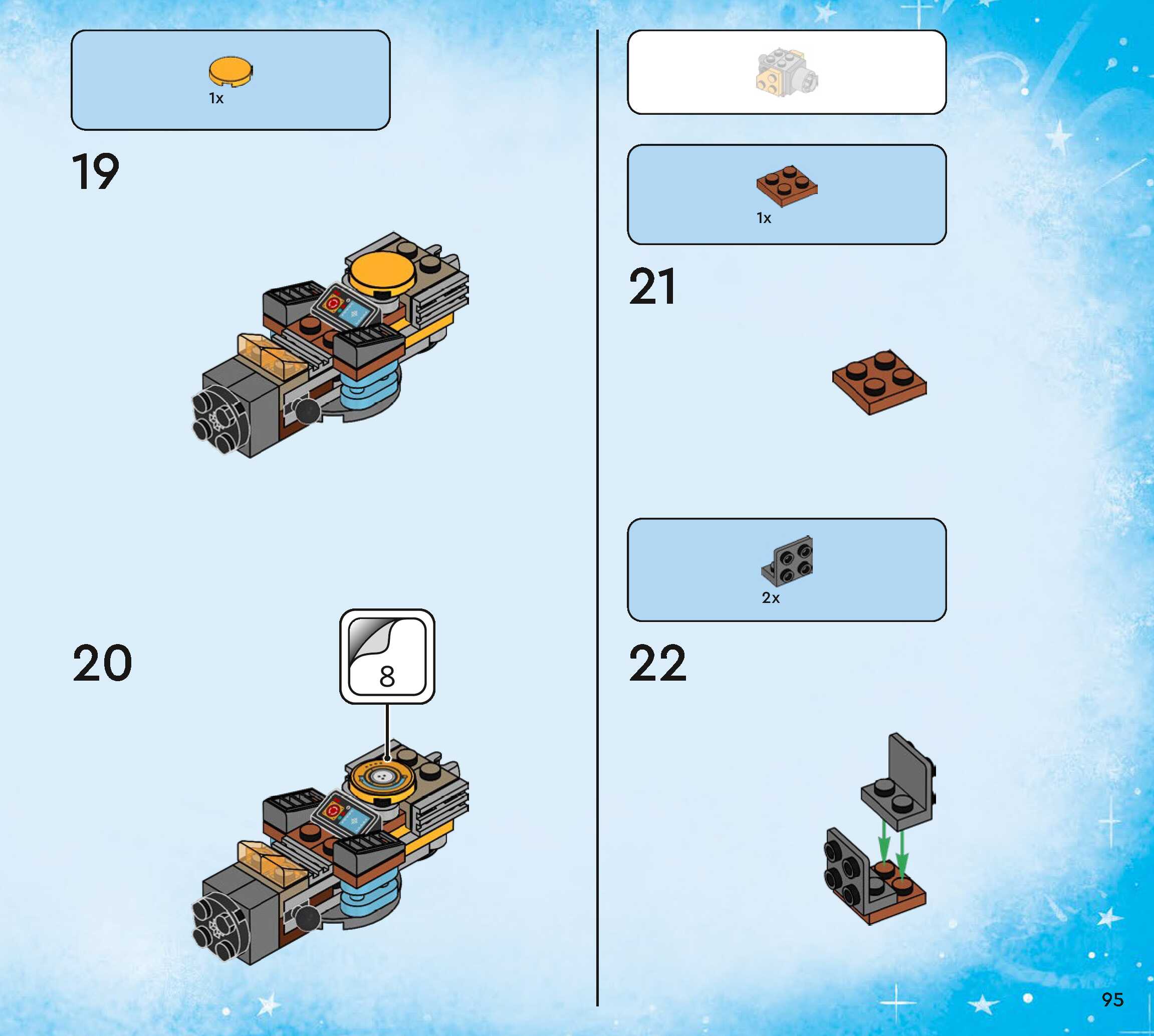 1x

19

20

8

1x

21

2x

22

95