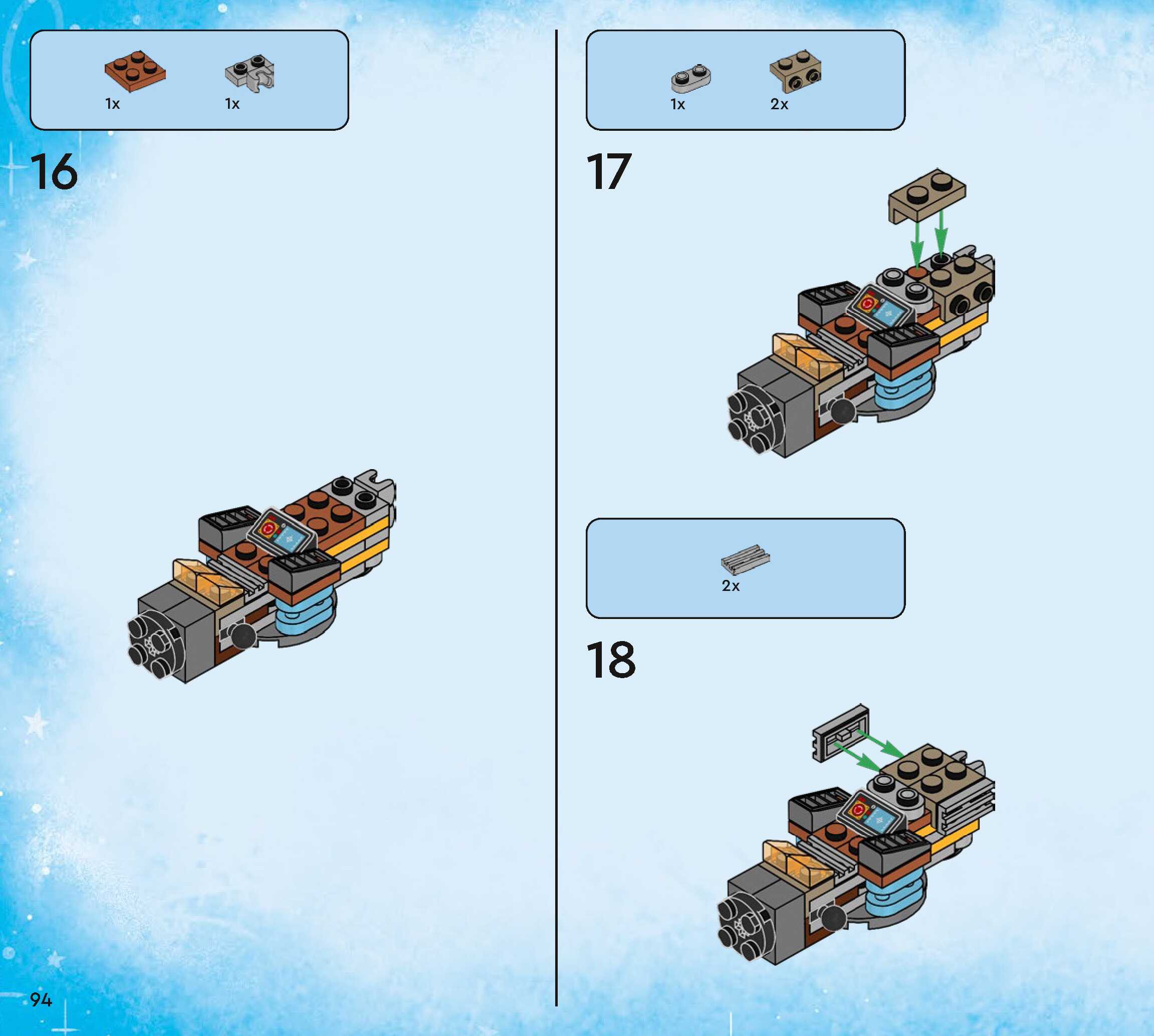 1x 1x

16

1x 2x

17

2x

18

94