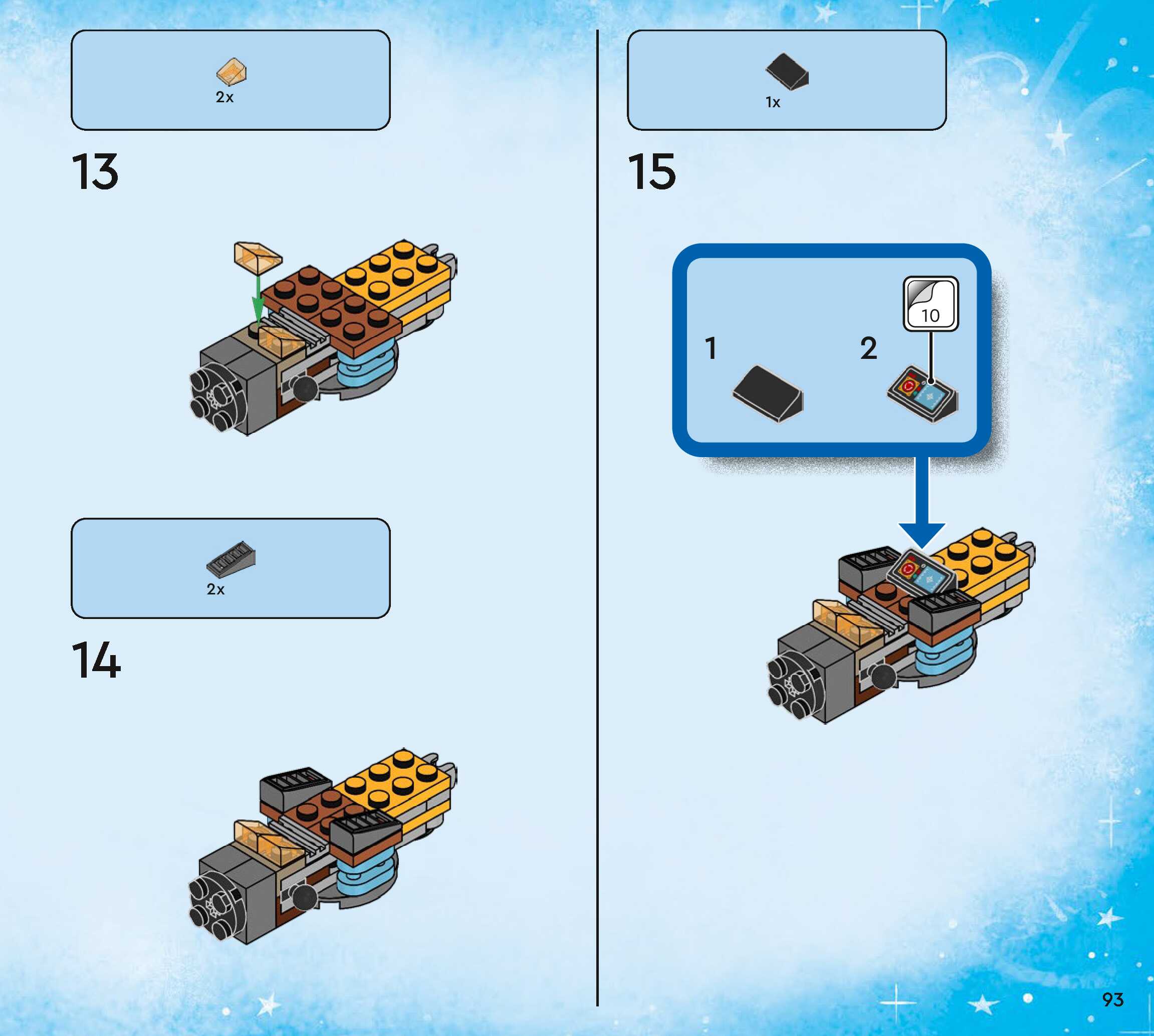 2x

13

2x

14

1x

15

1

2

10

93