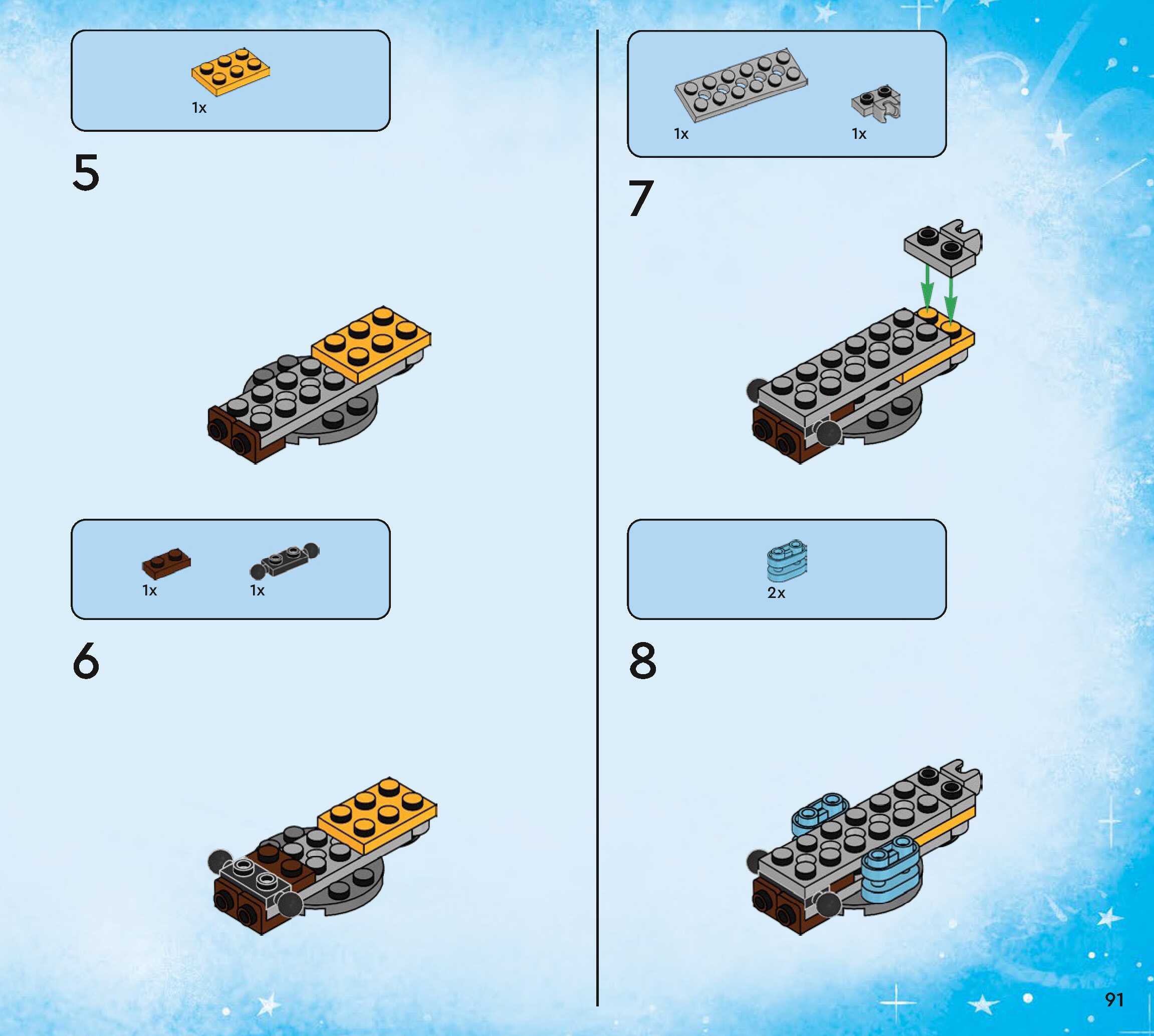 1x

5

1x 1x

6

1x 1x

7

2x

8

91