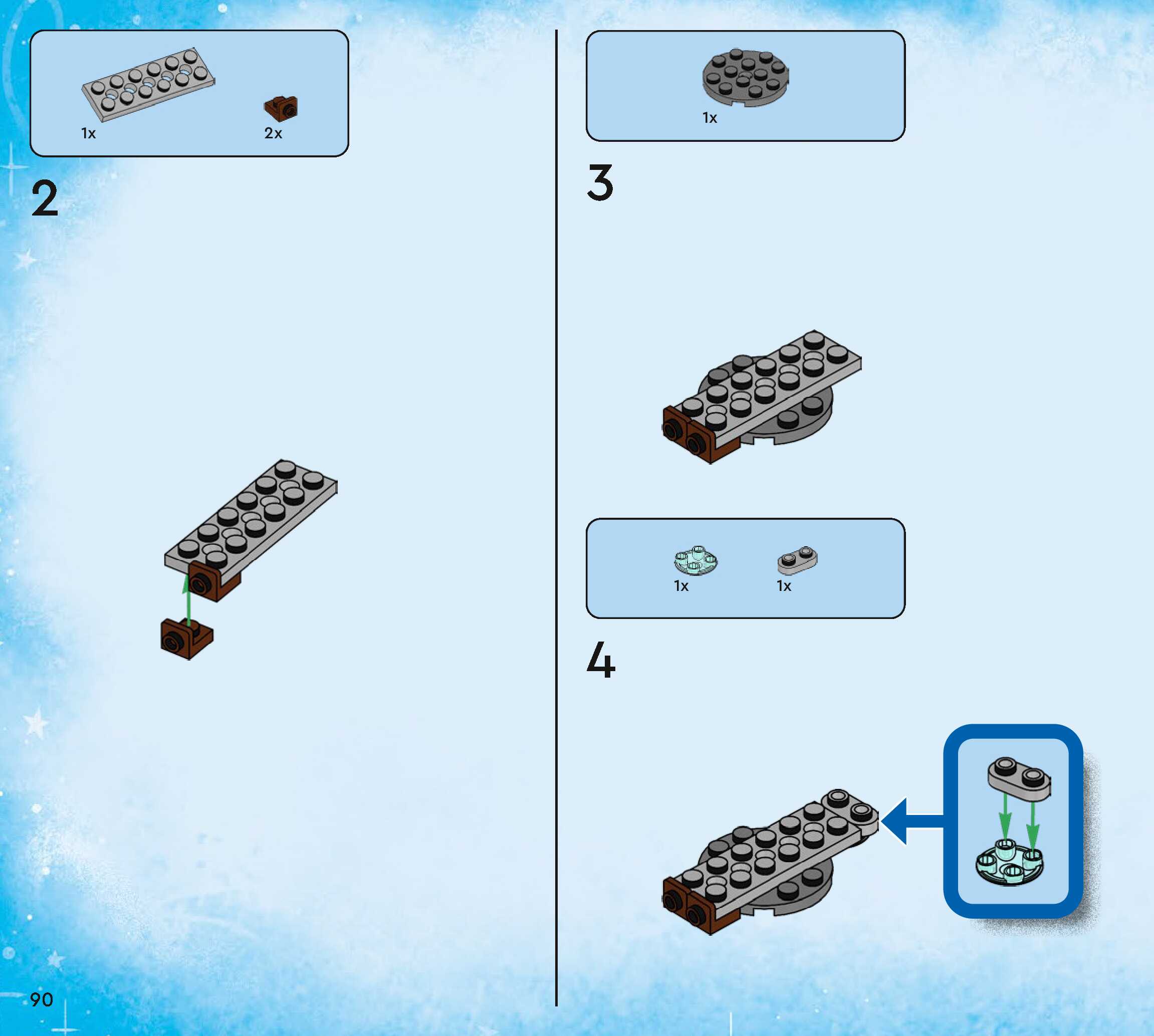 1x

2x

2

1x

3

1x

1x

4

90