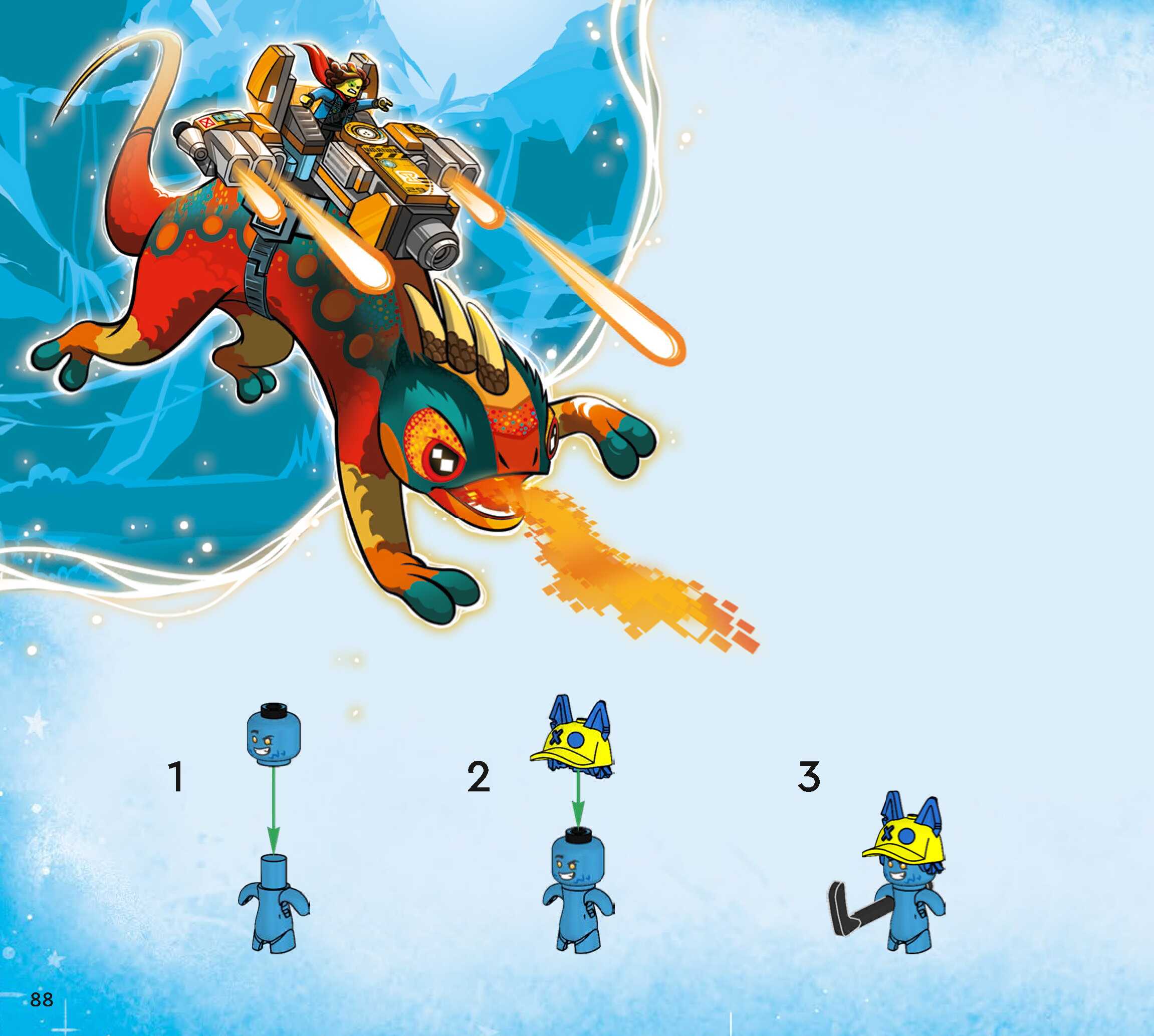 1

2

3

88