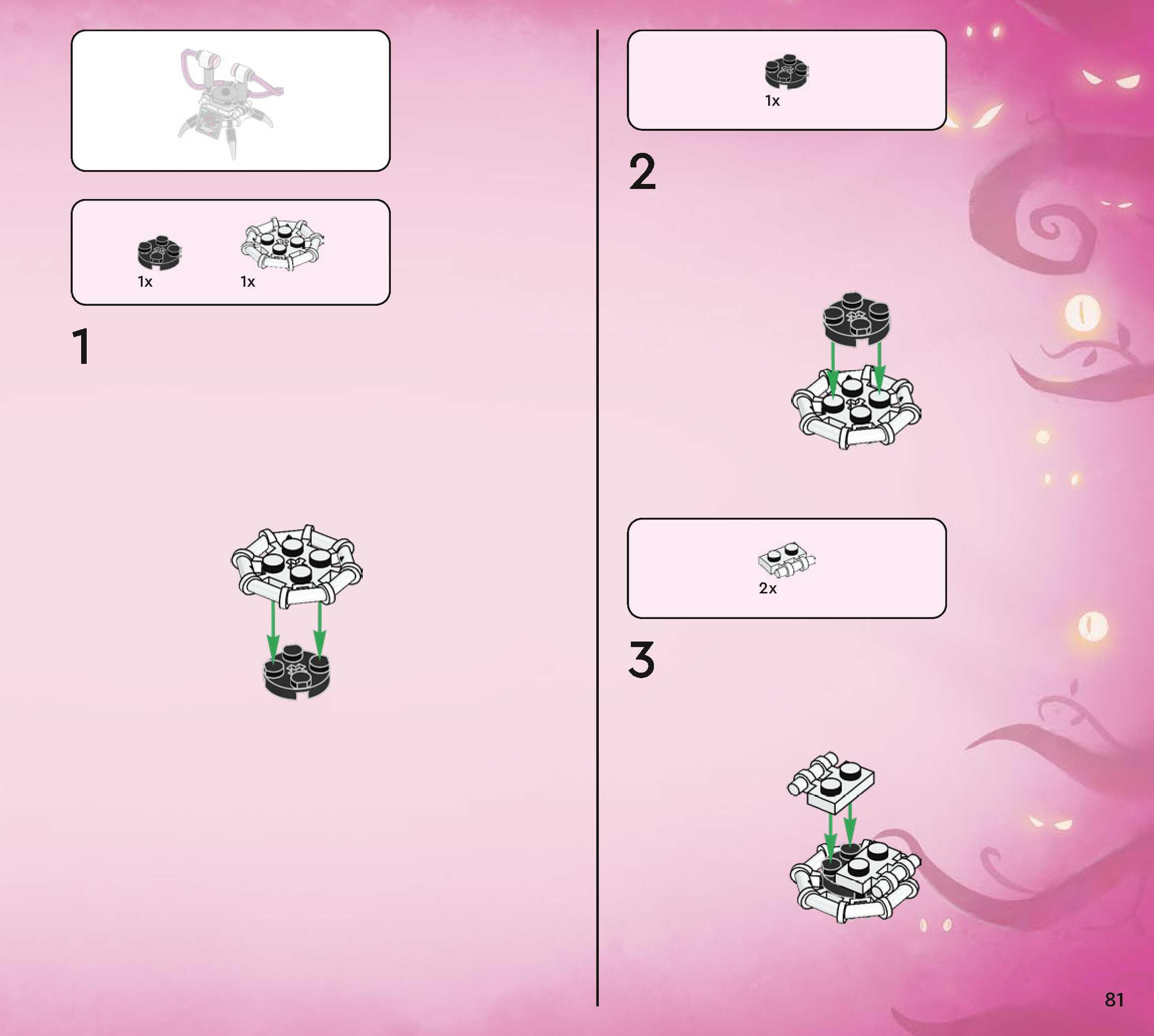 1x 1x

1

1x

2

2x

3

81