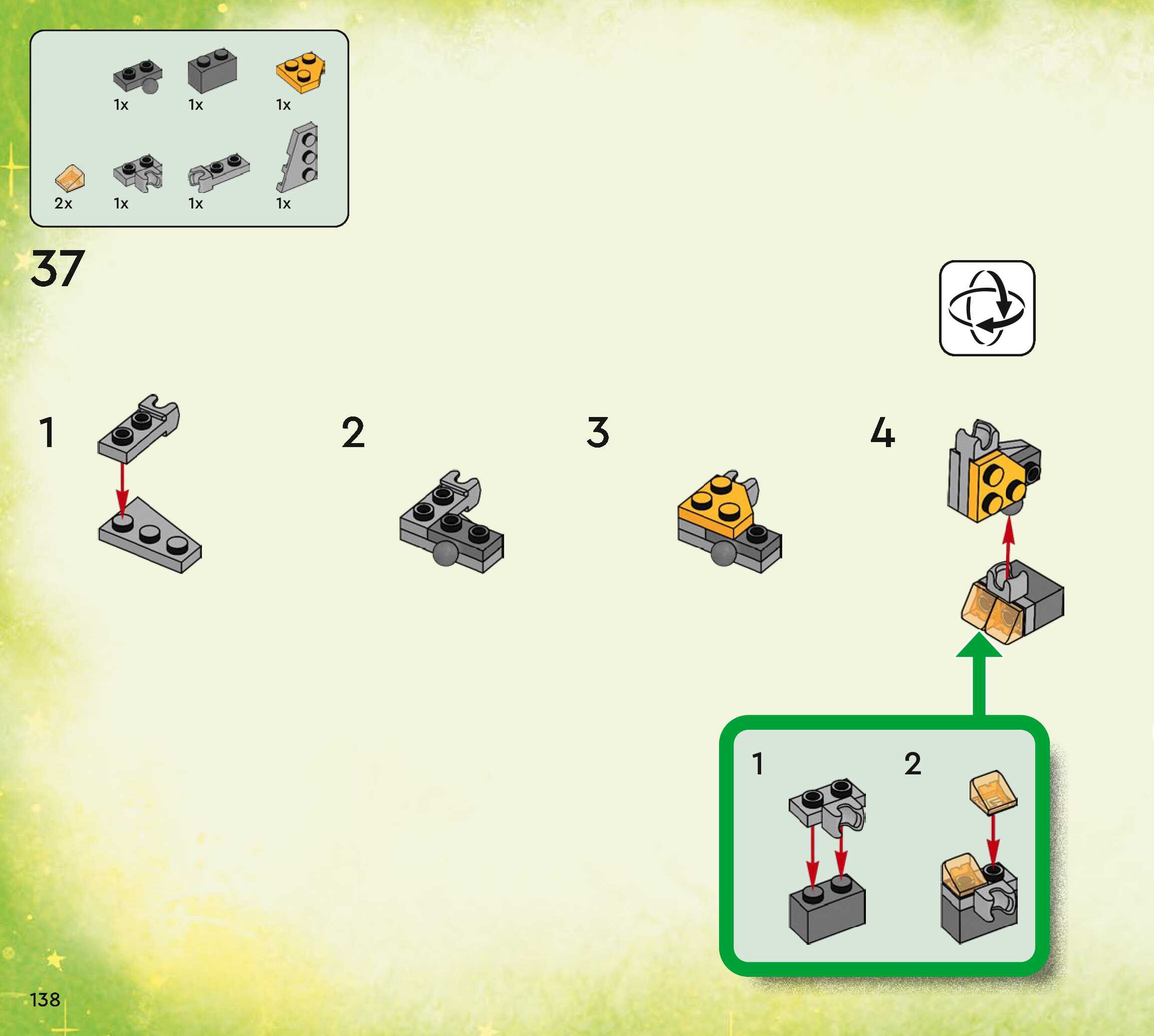 1x 1x 1x

2x 1x 1x 1x

37

1

2

3

4

1

2

138