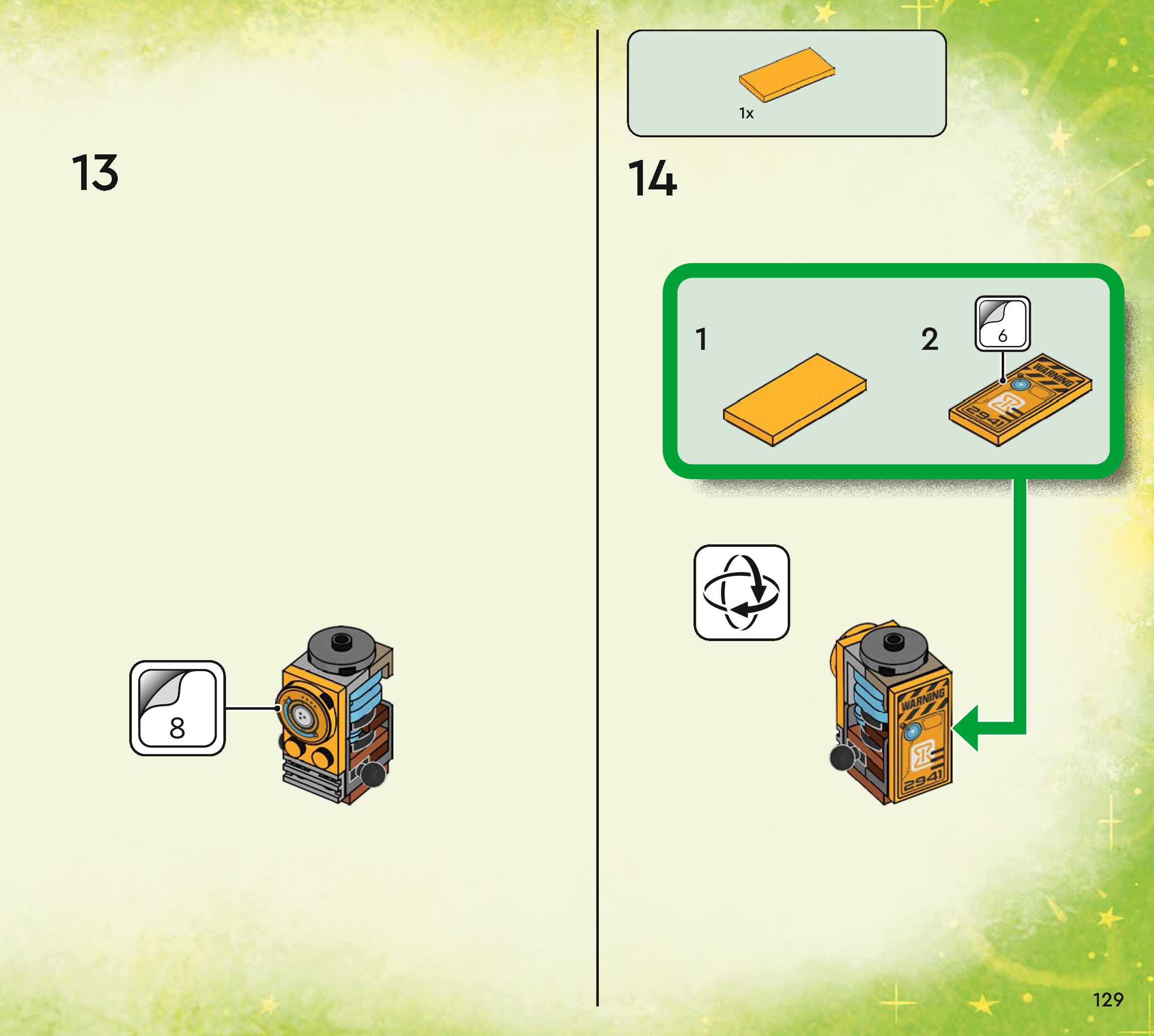 13

8

1x

14

1

2

6

WARNING

2941

WARNING

2941

129