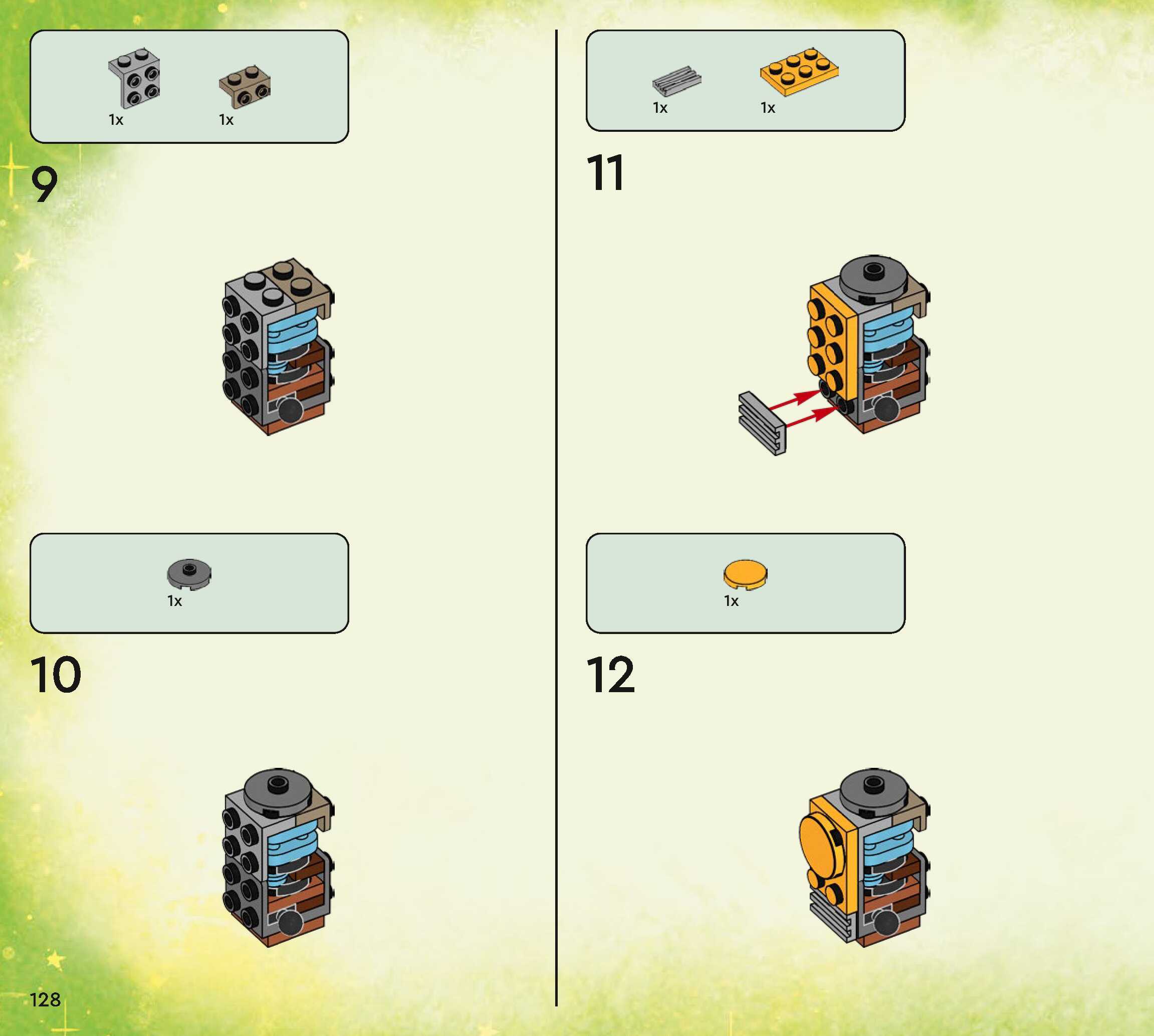 1x 1x

9

1x

10

1x 1x

11

1x

12

128