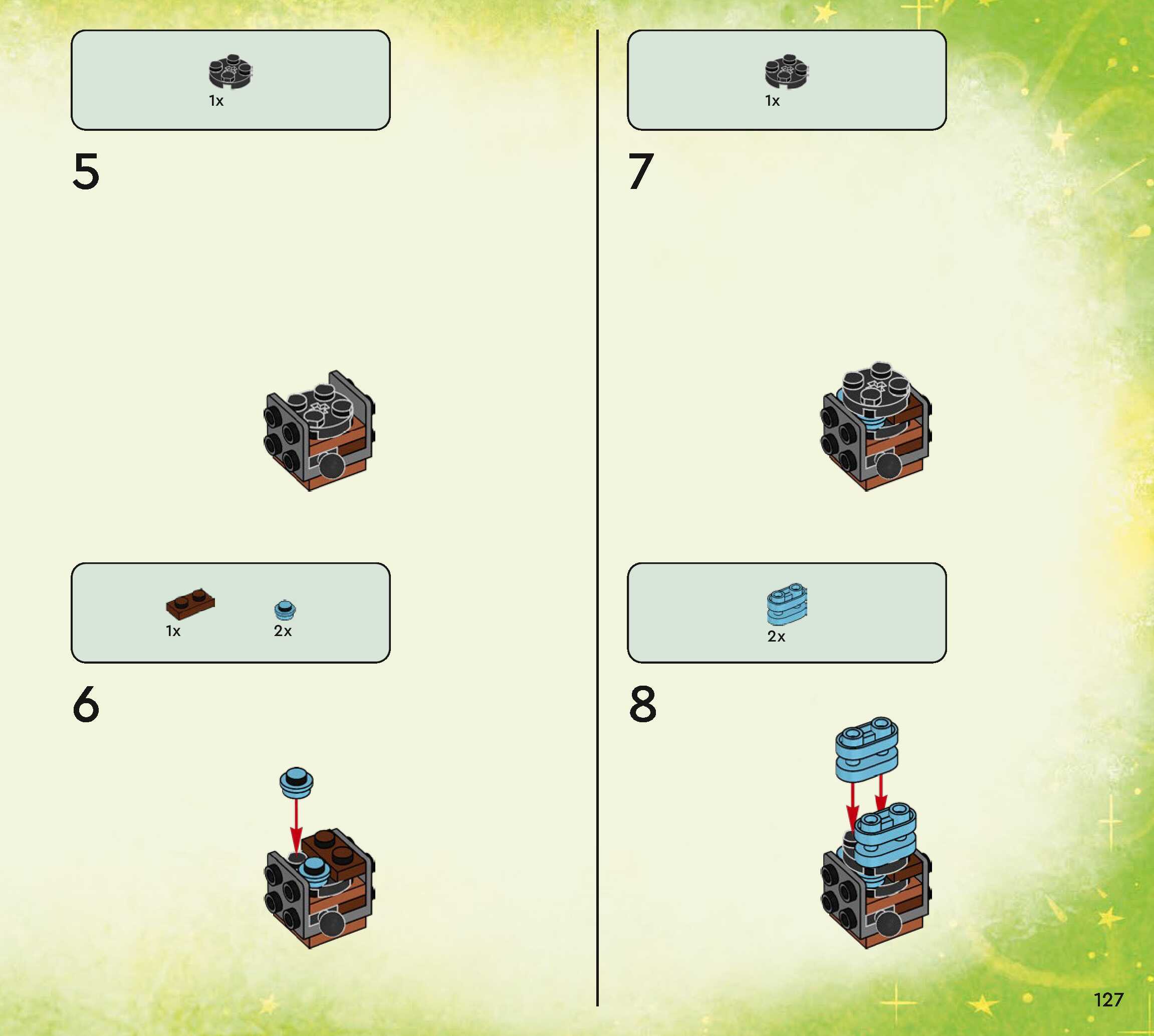 1x

5

1x 2x

6

1x

7

2x

8

127