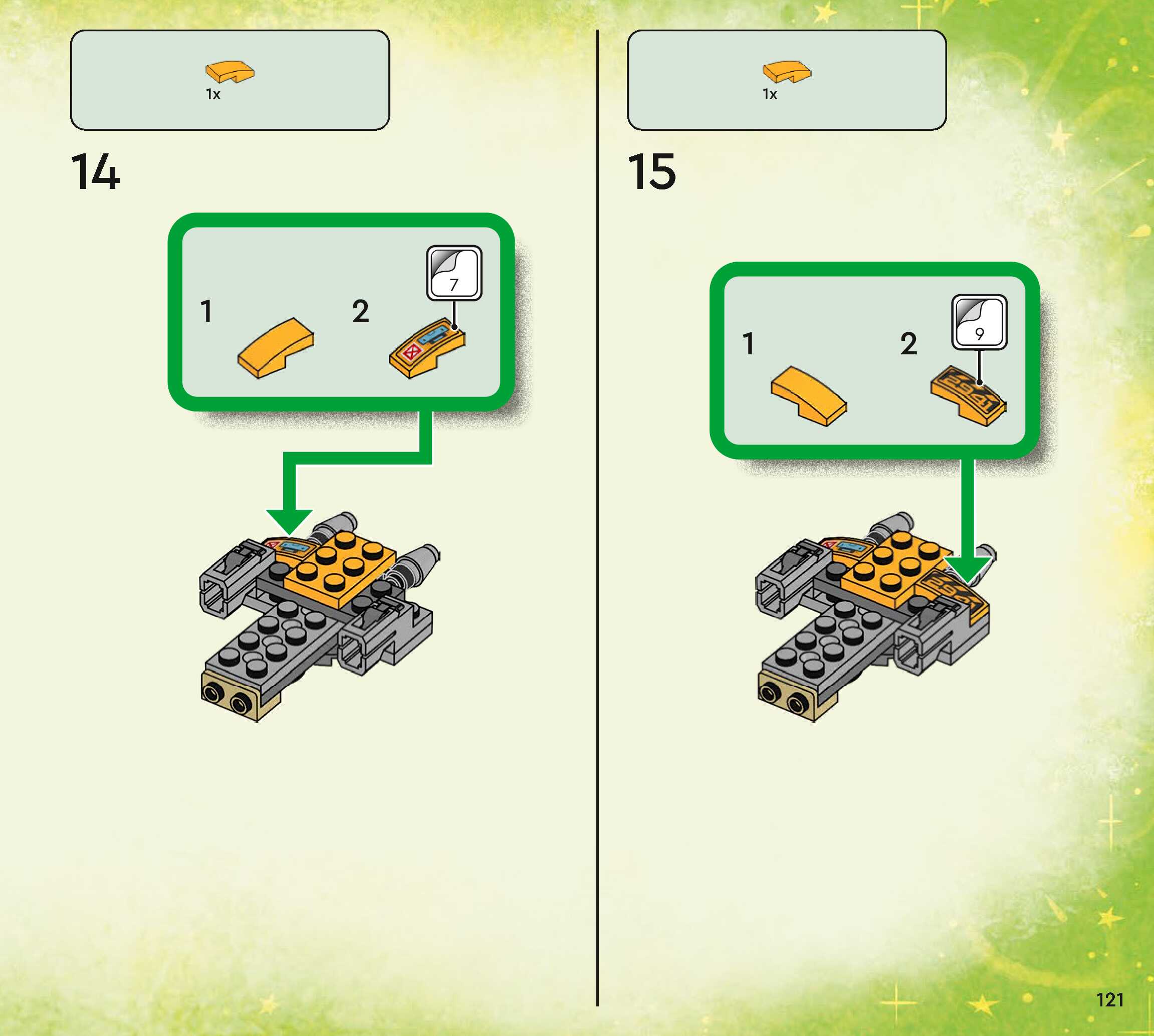 1x

14

1

2

7

1x

15

1

2

9

2941

121