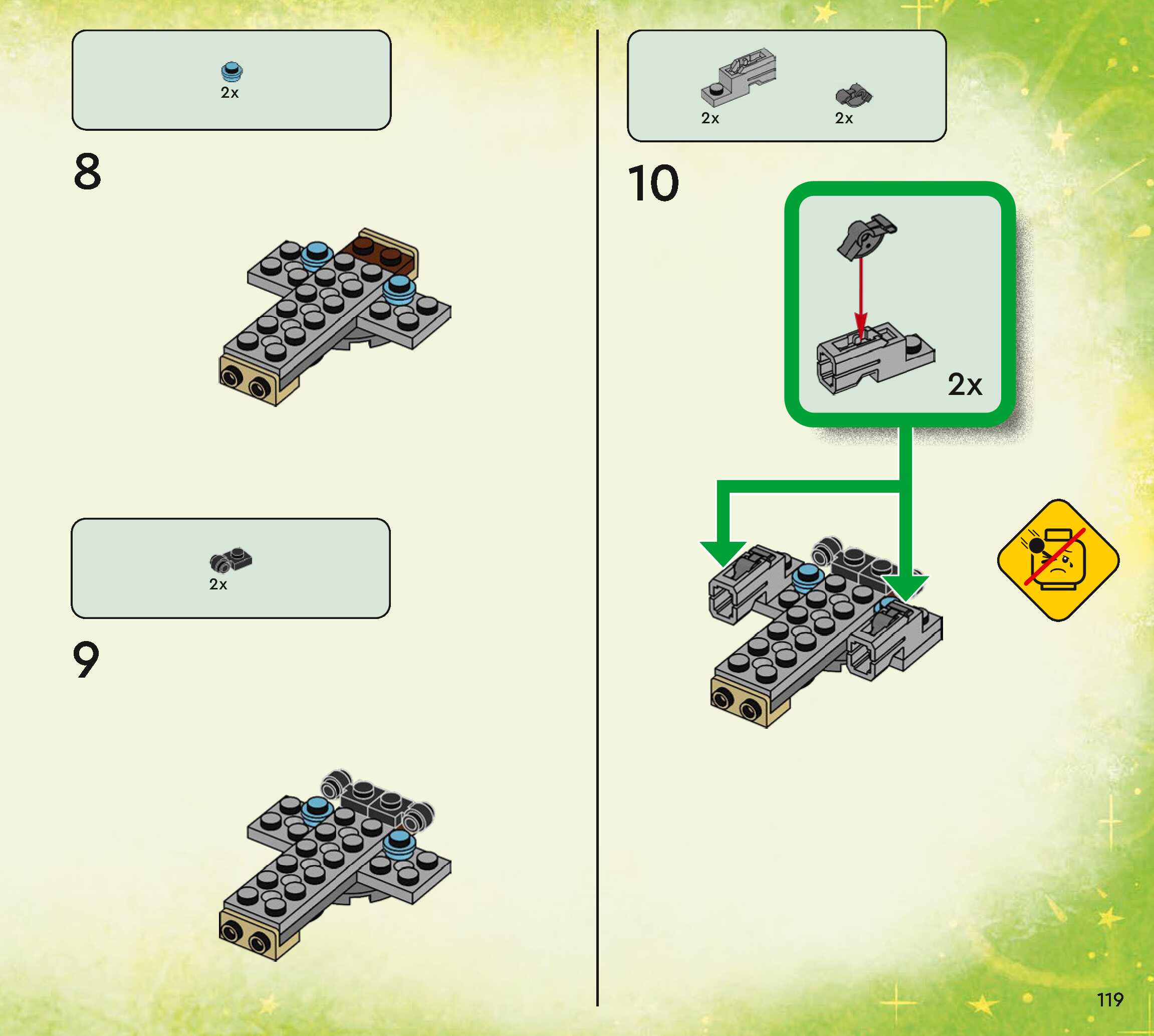 2x

8

2x

9

2x

2x

10

2x

119