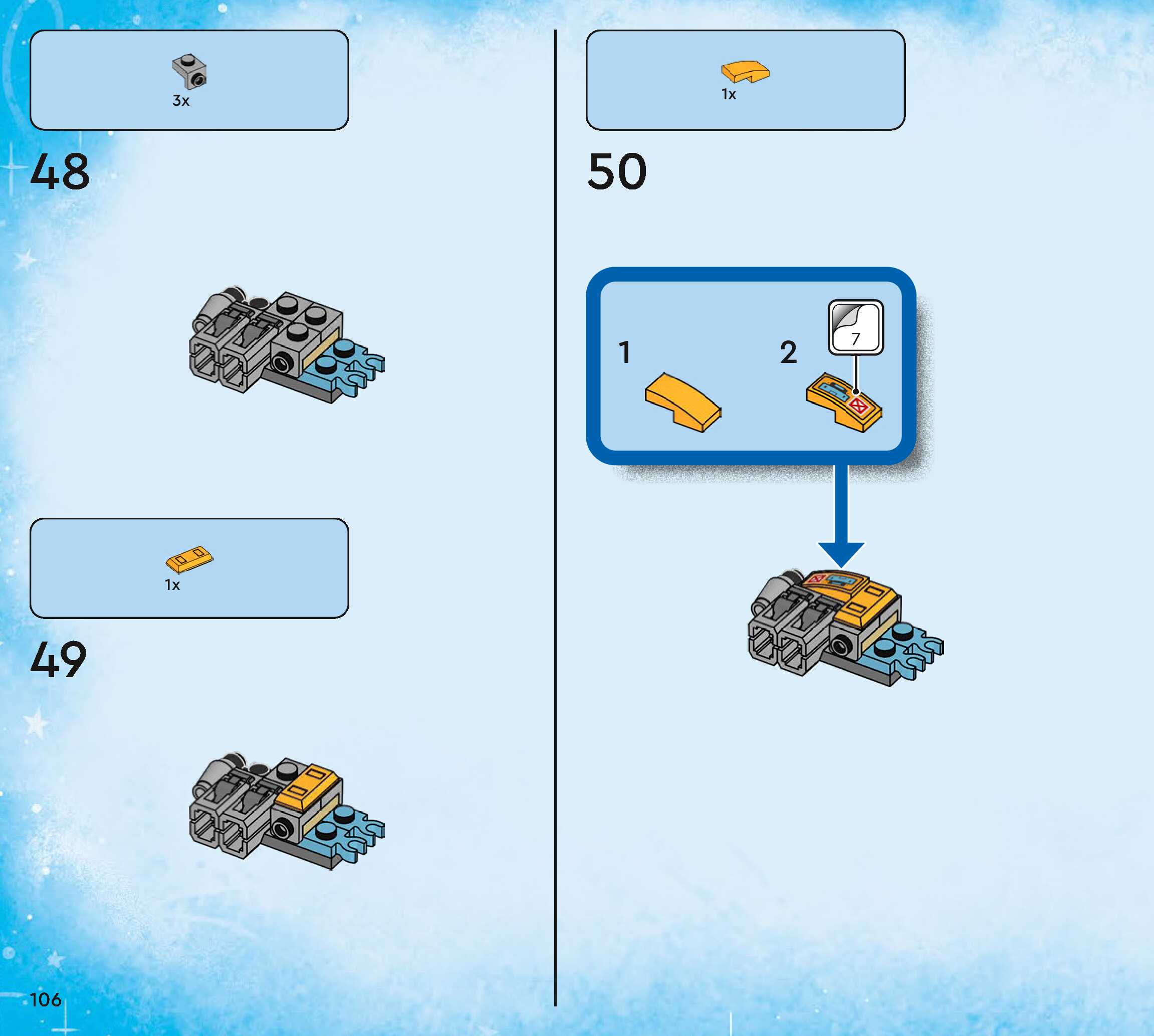 3x

48

1x

49

1x

50

1

2

7

106