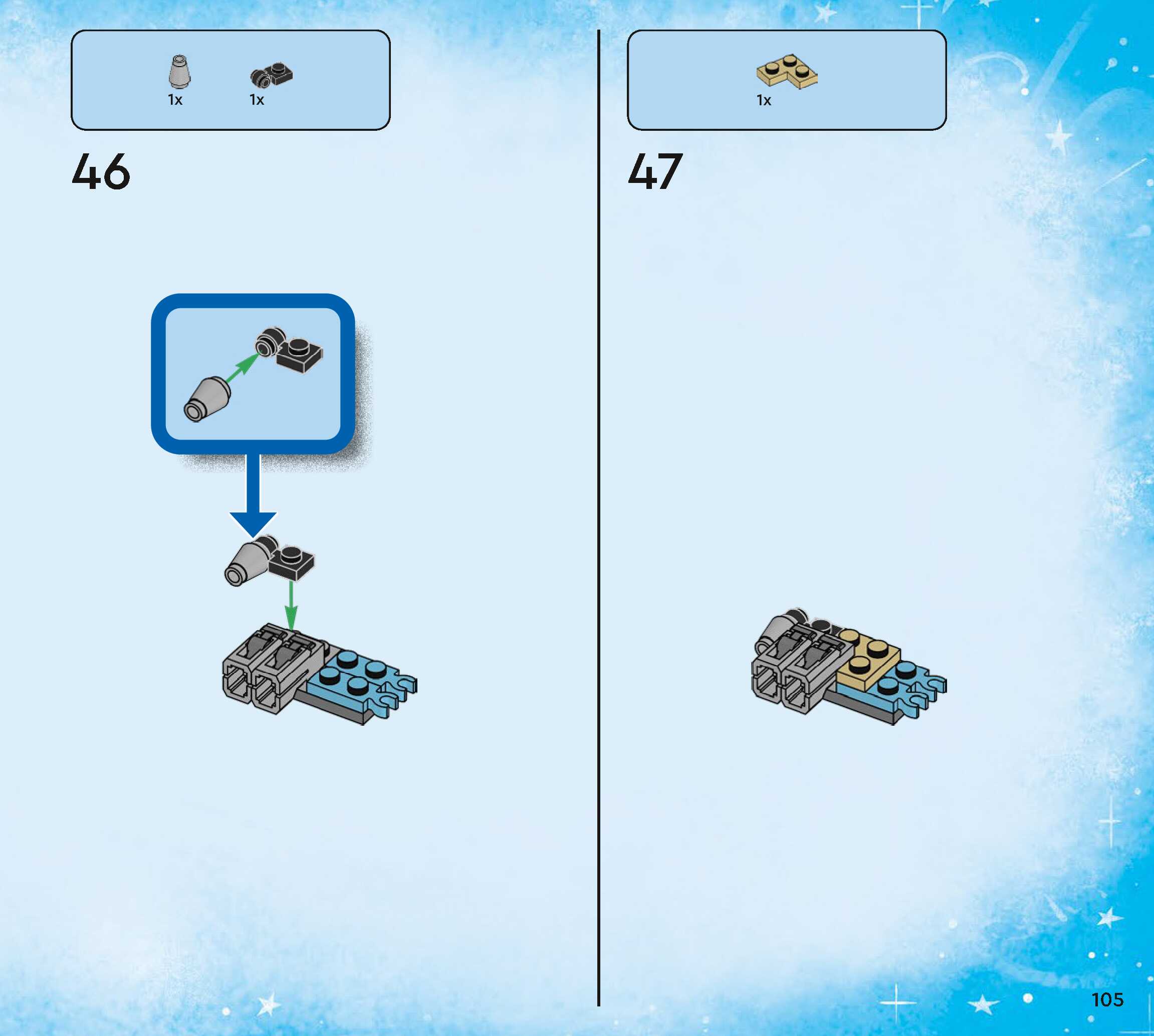 1x 1x

46

1x

47

105