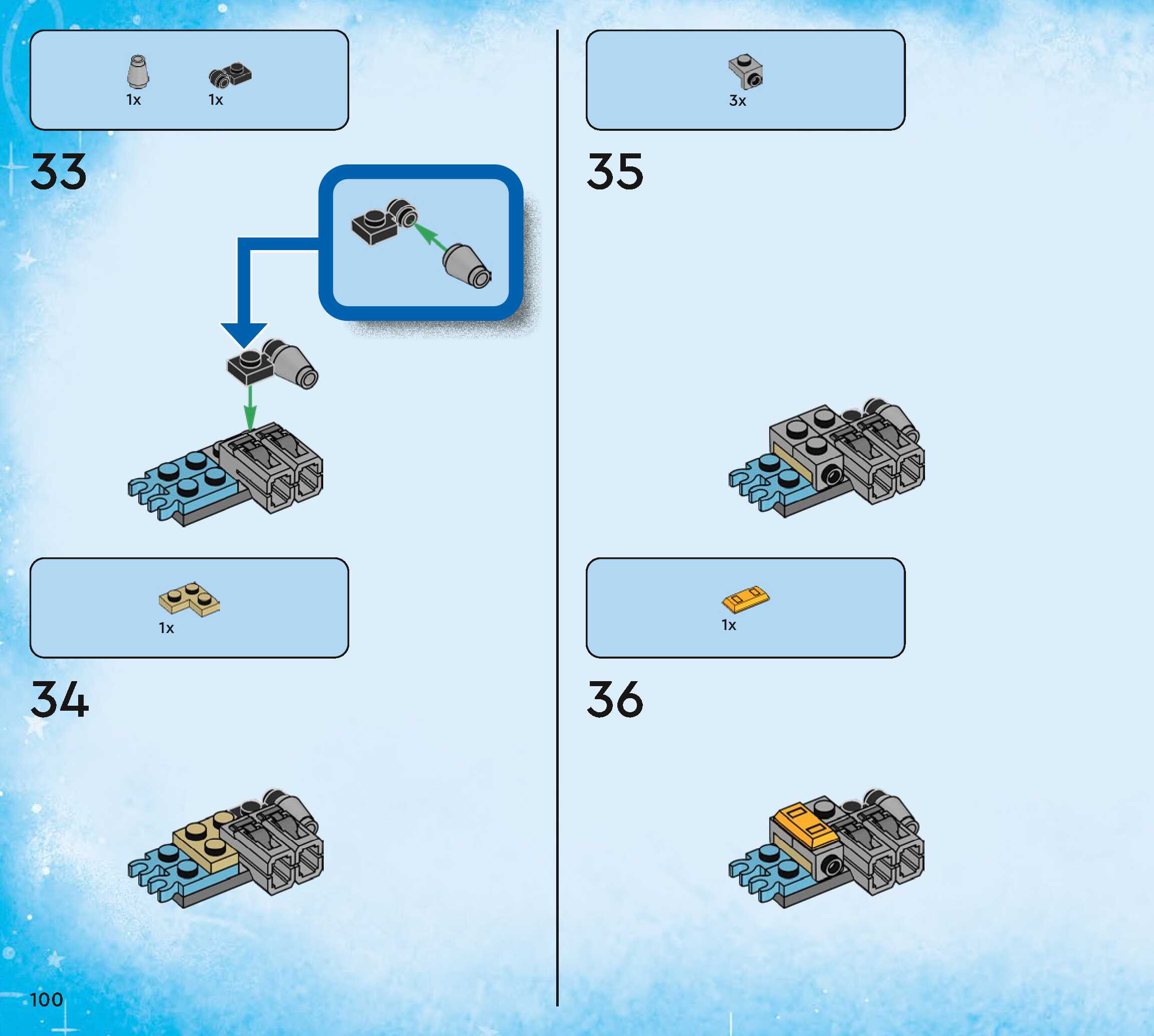 1x 1x

33

1x

34

3x

35

1x

36

100