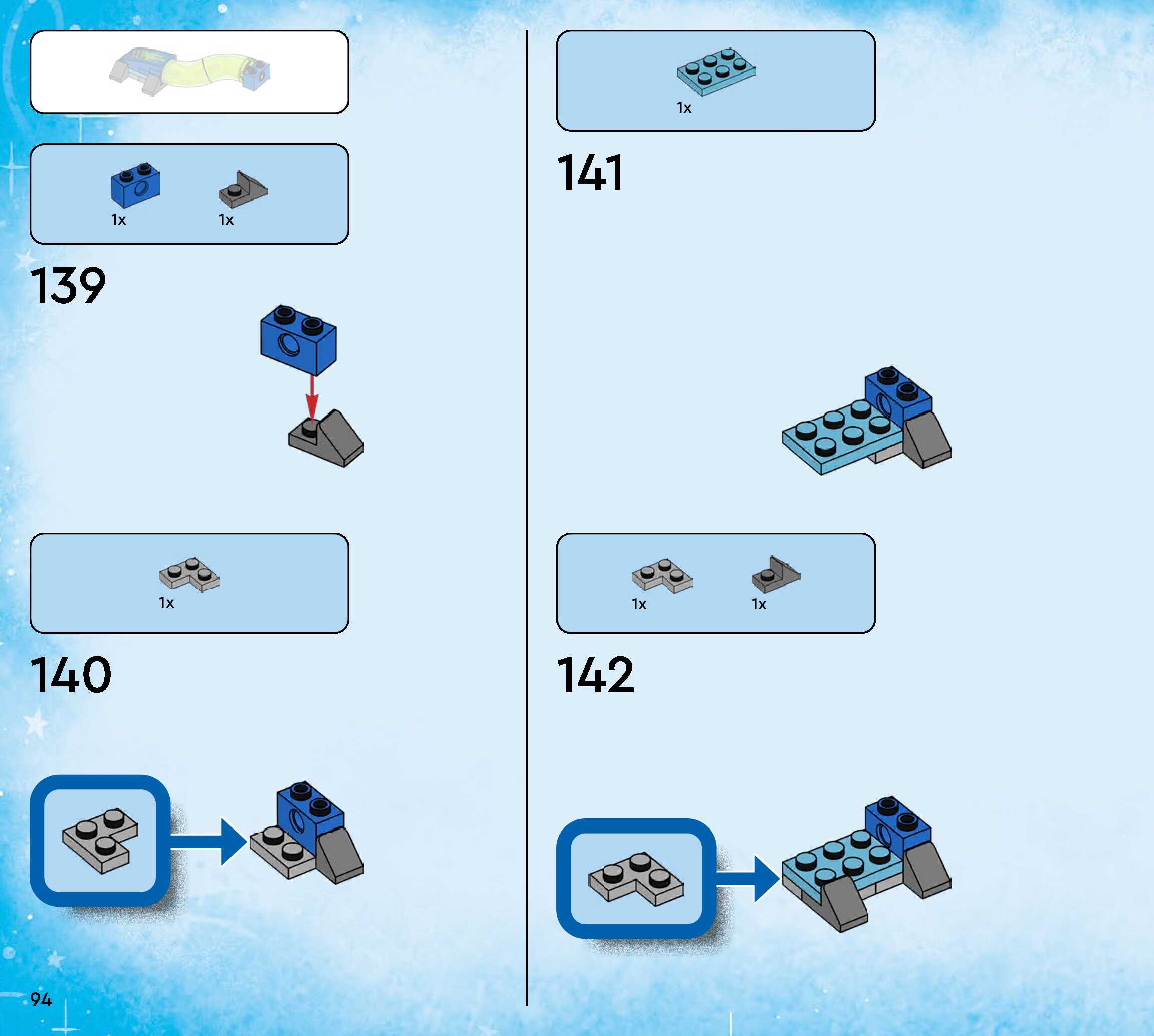 1x 1x

139

1x

140

1x

141

1x 1x

142

94