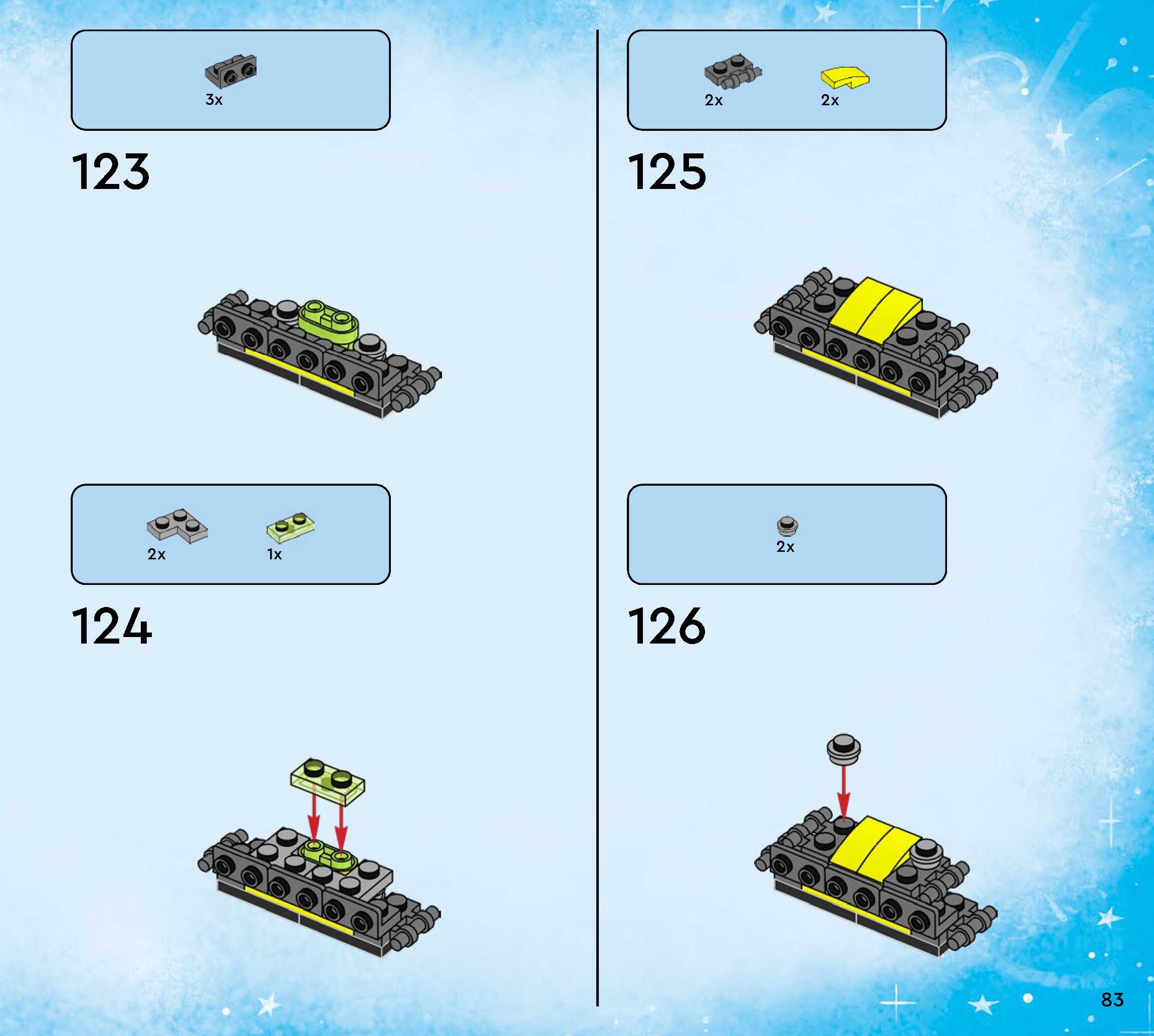 3x

123

2x

1x

124

2x

2x

125

2x

126

83