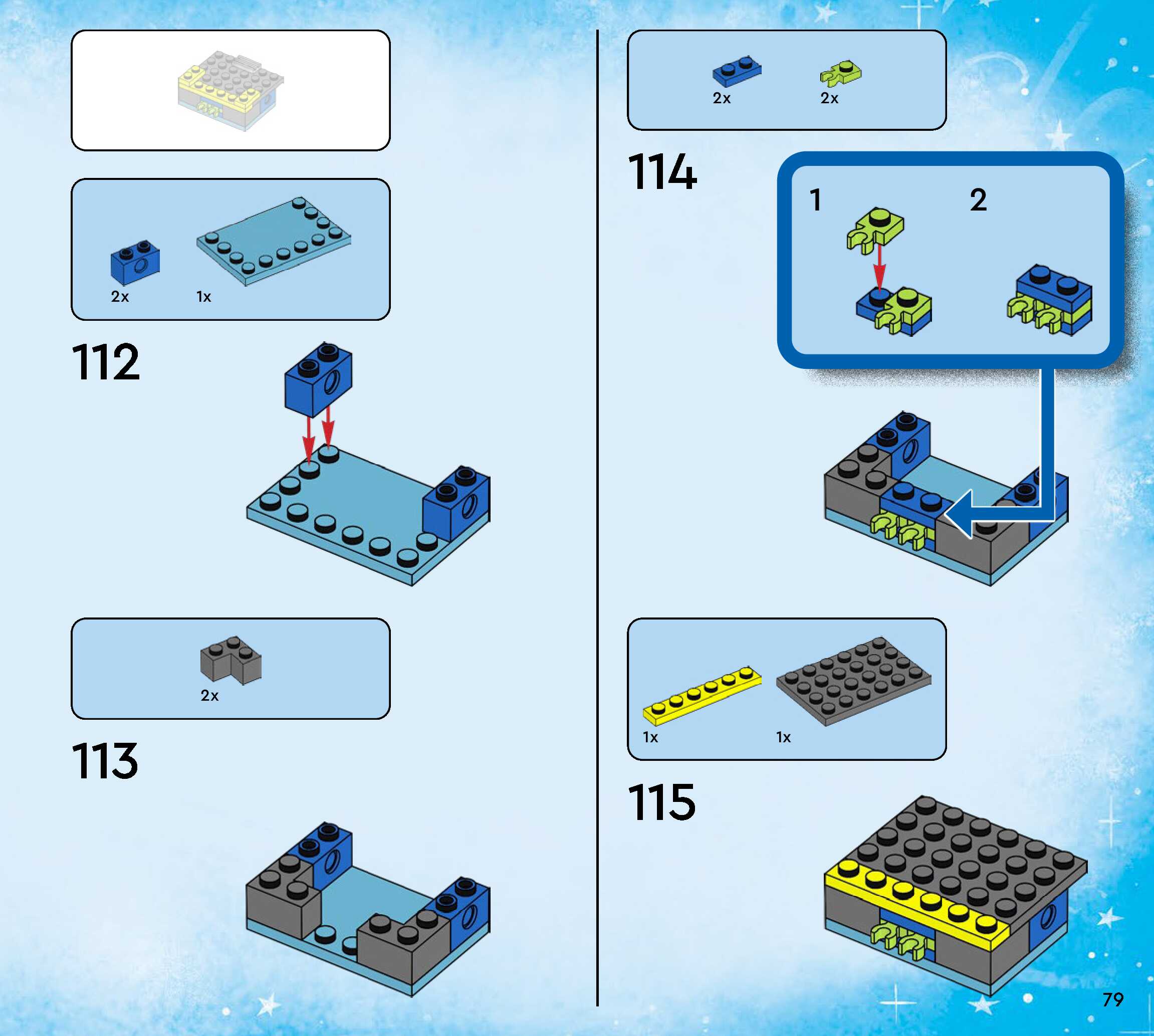 2x 1x

112

2x

113

2x 2x

114

1 2

1x 1x

115

79