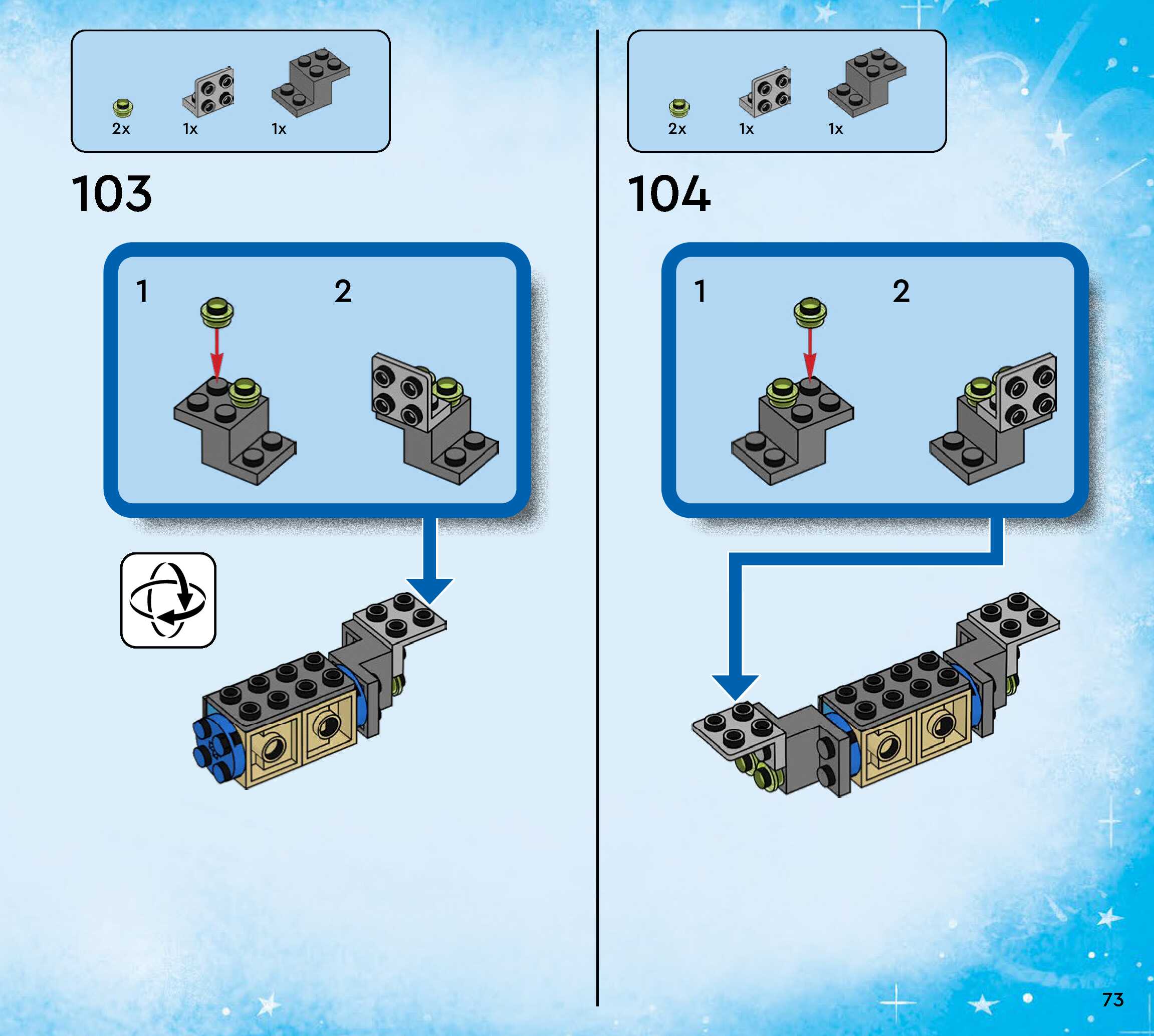 2x 1x 1x

103

1 2

2x 1x 1x

104

1 2

73