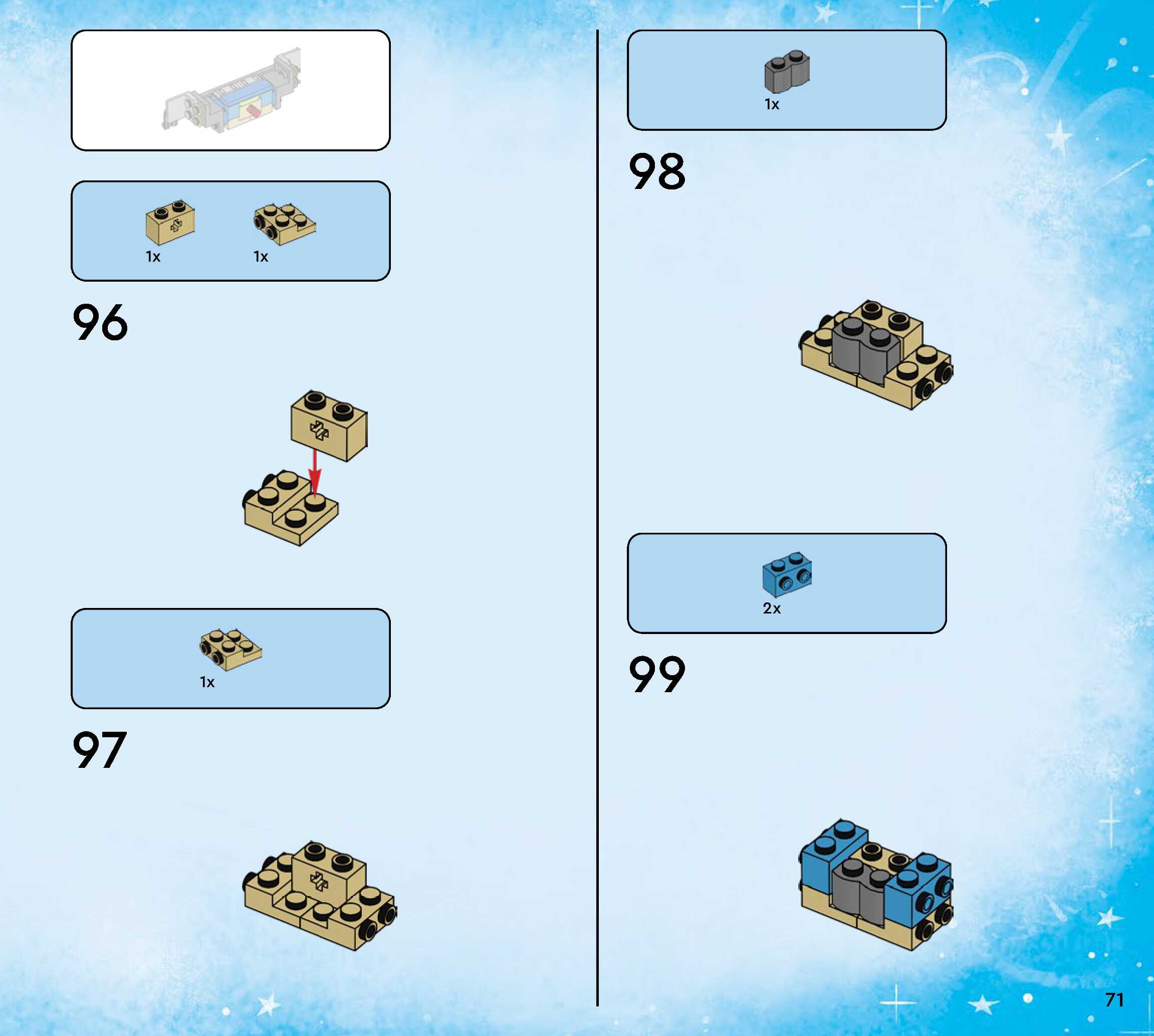 1x

1x

96

1x

97

1x

98

2x

99

71