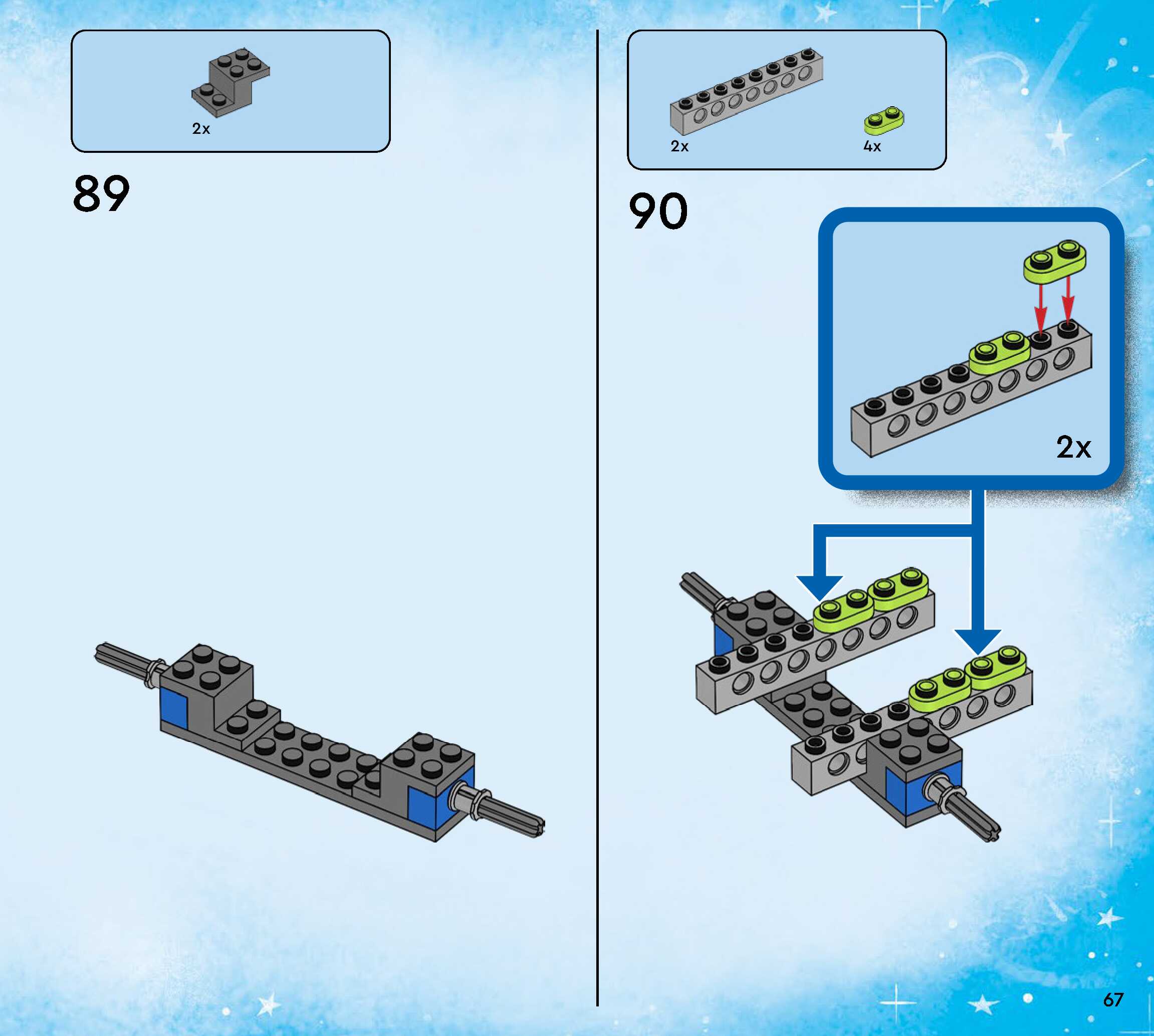 2x

89

2x

4x

90

2x

67