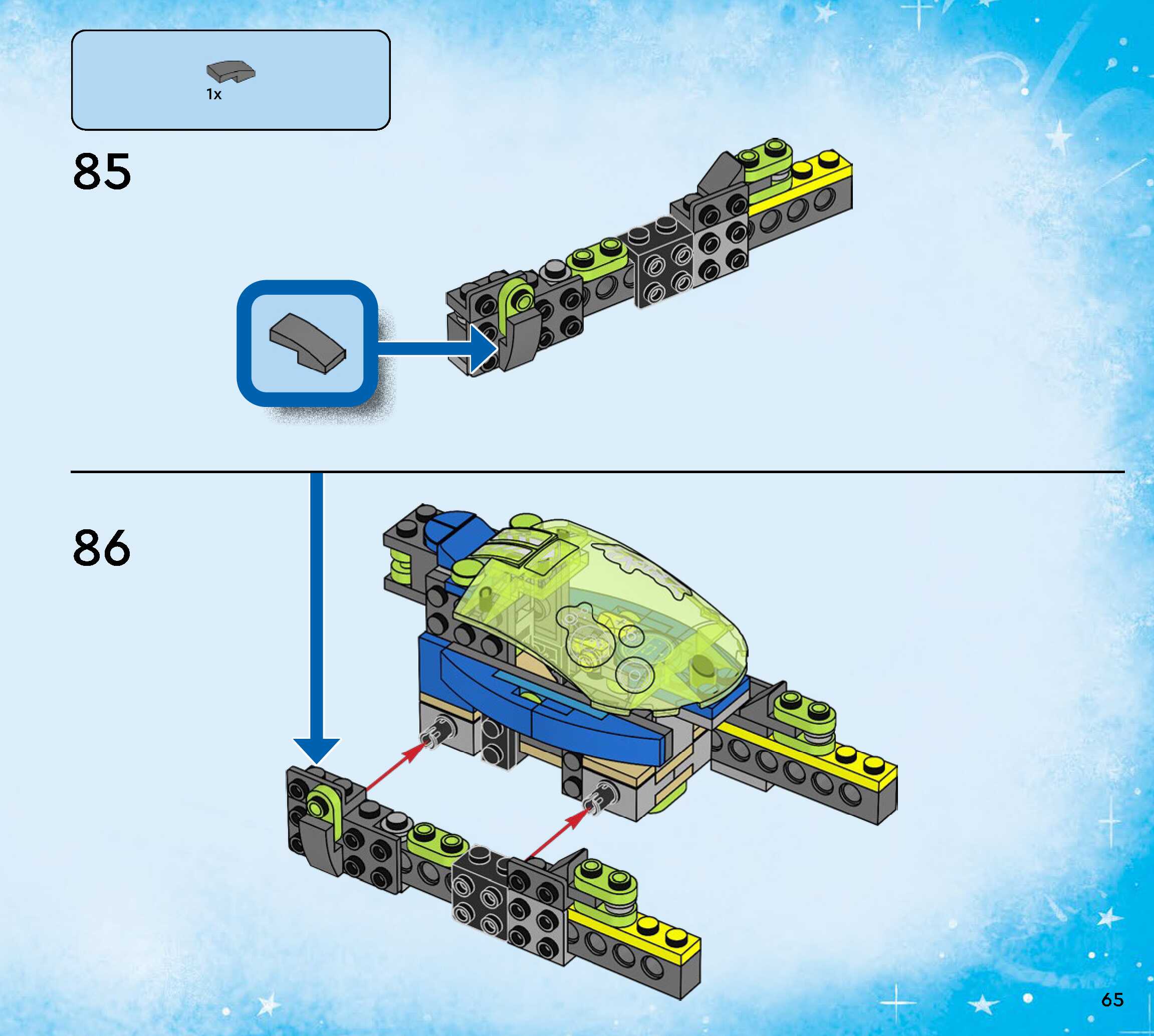 1x

85

86

65