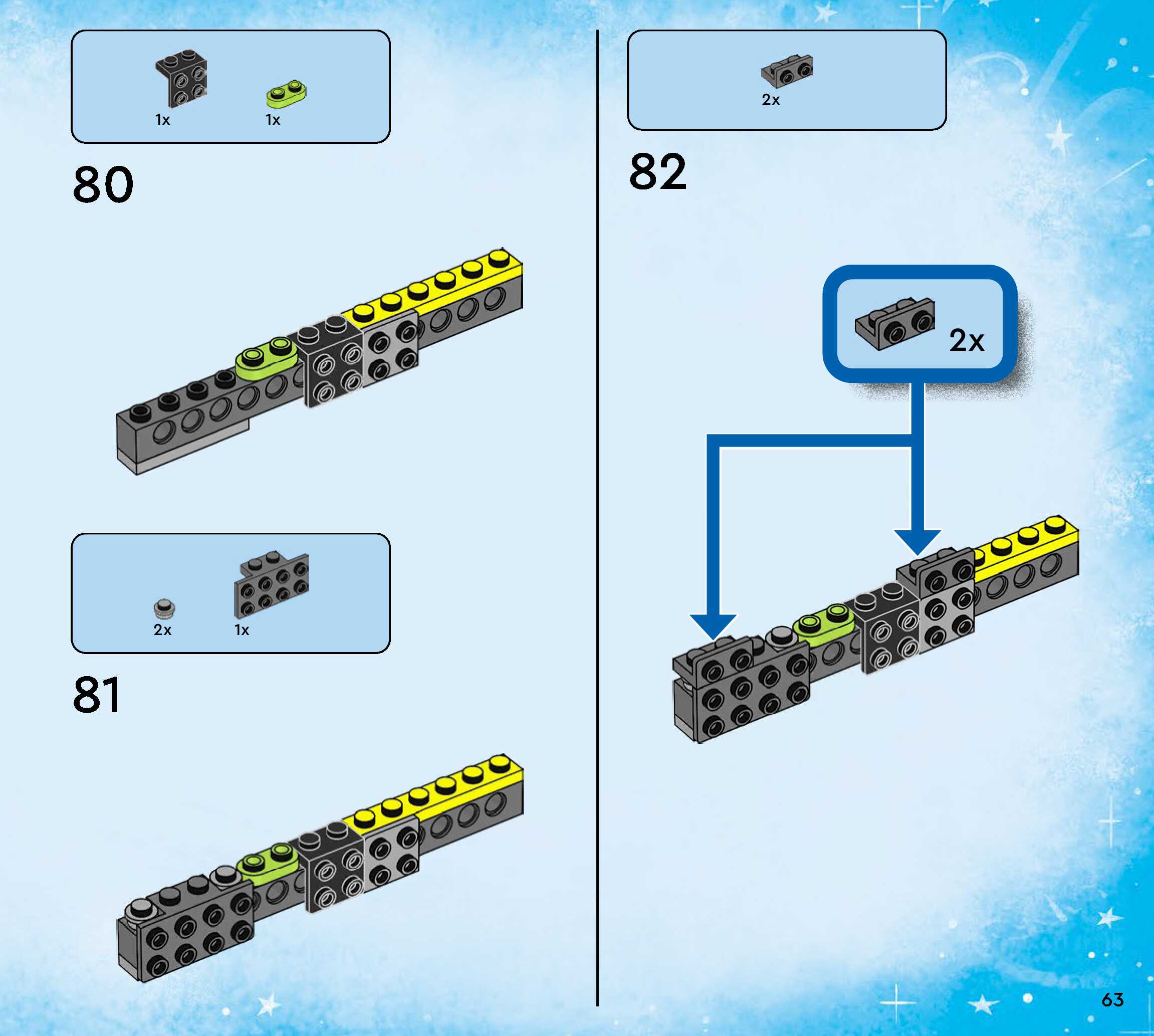 1x 1x

80

2x 1x

81

2x

82

2x

63