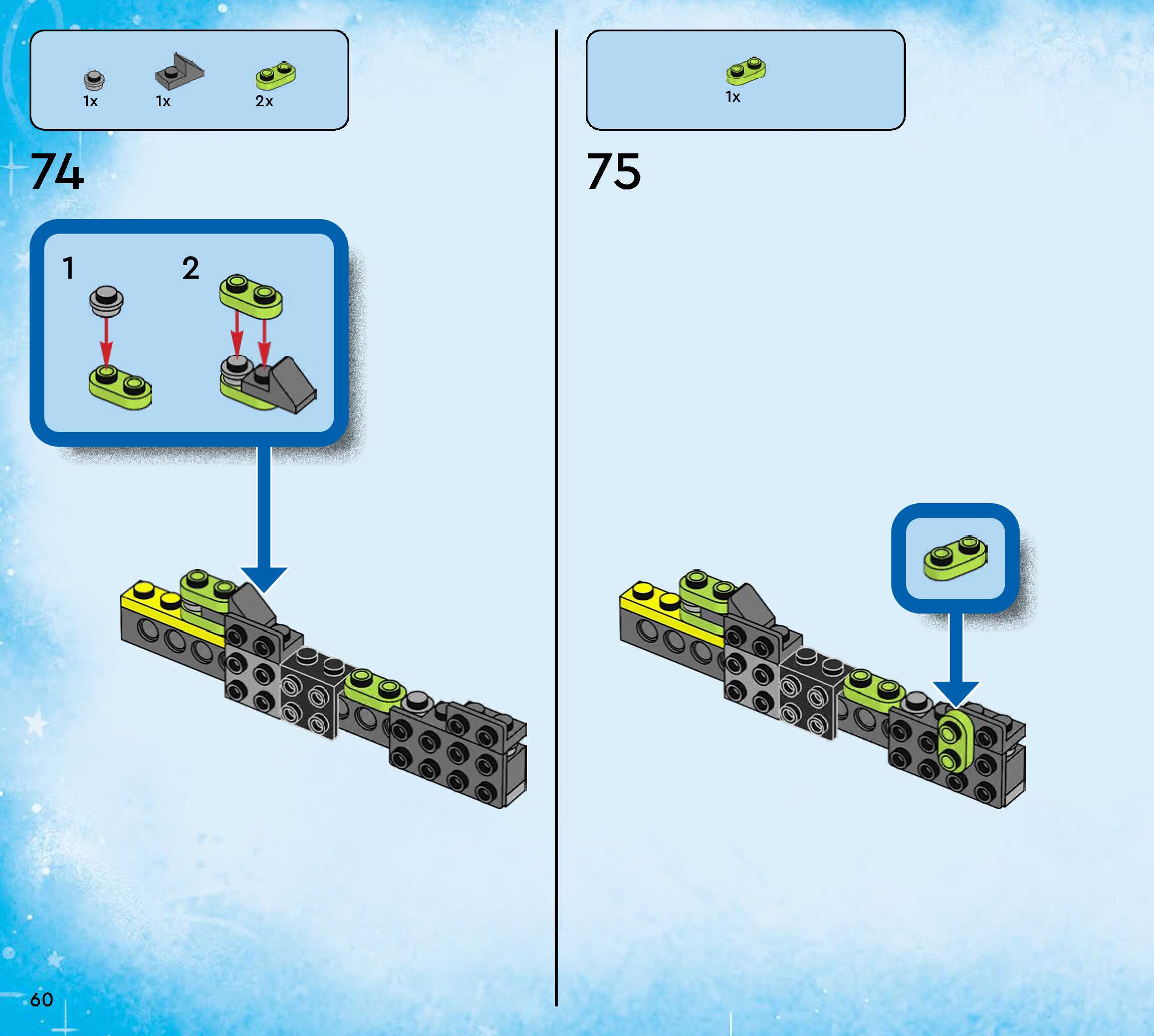 1x 1x 2x

74

1 2

1x

75

60