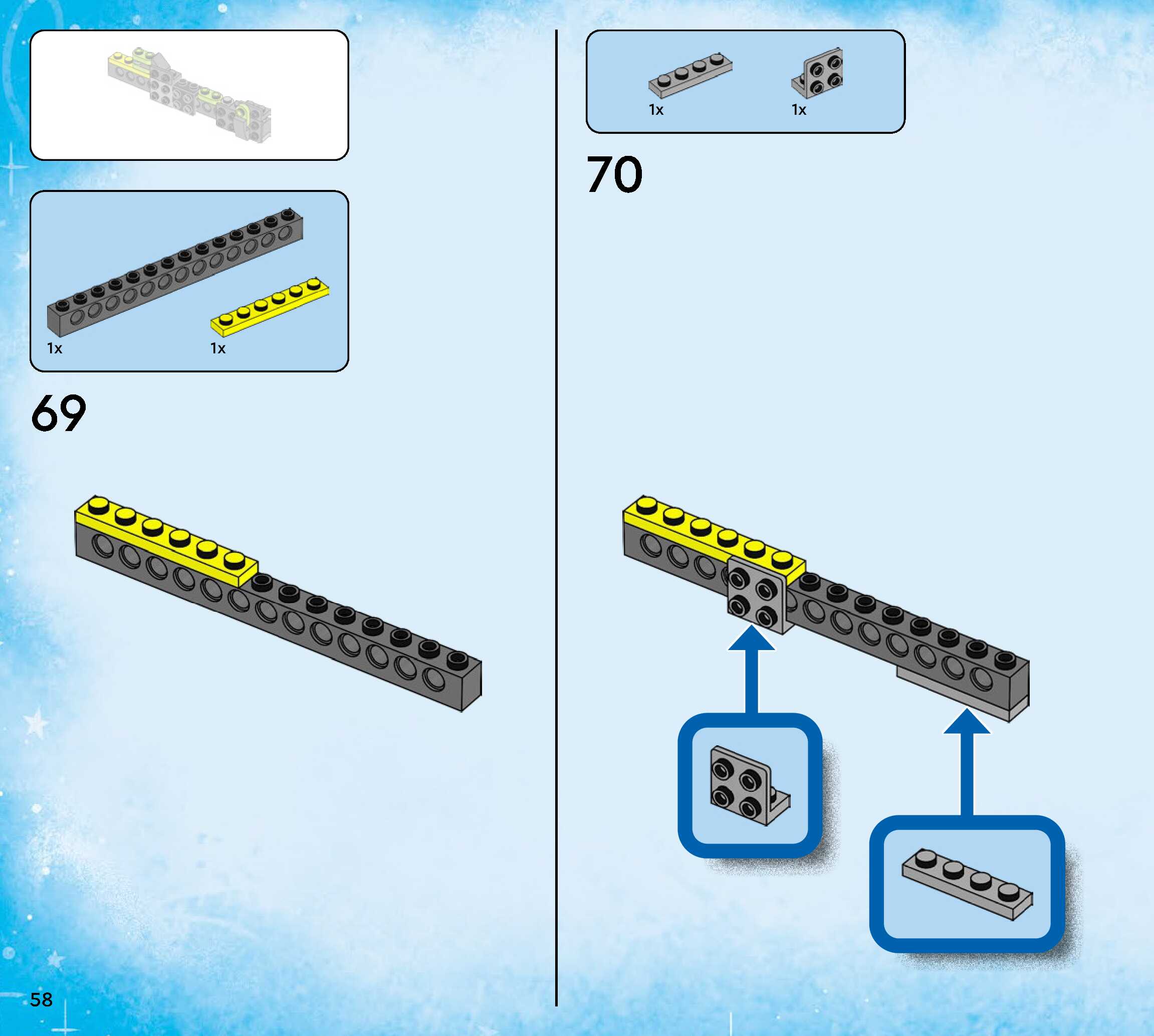 1x

1x

69

1x

1x

70

58