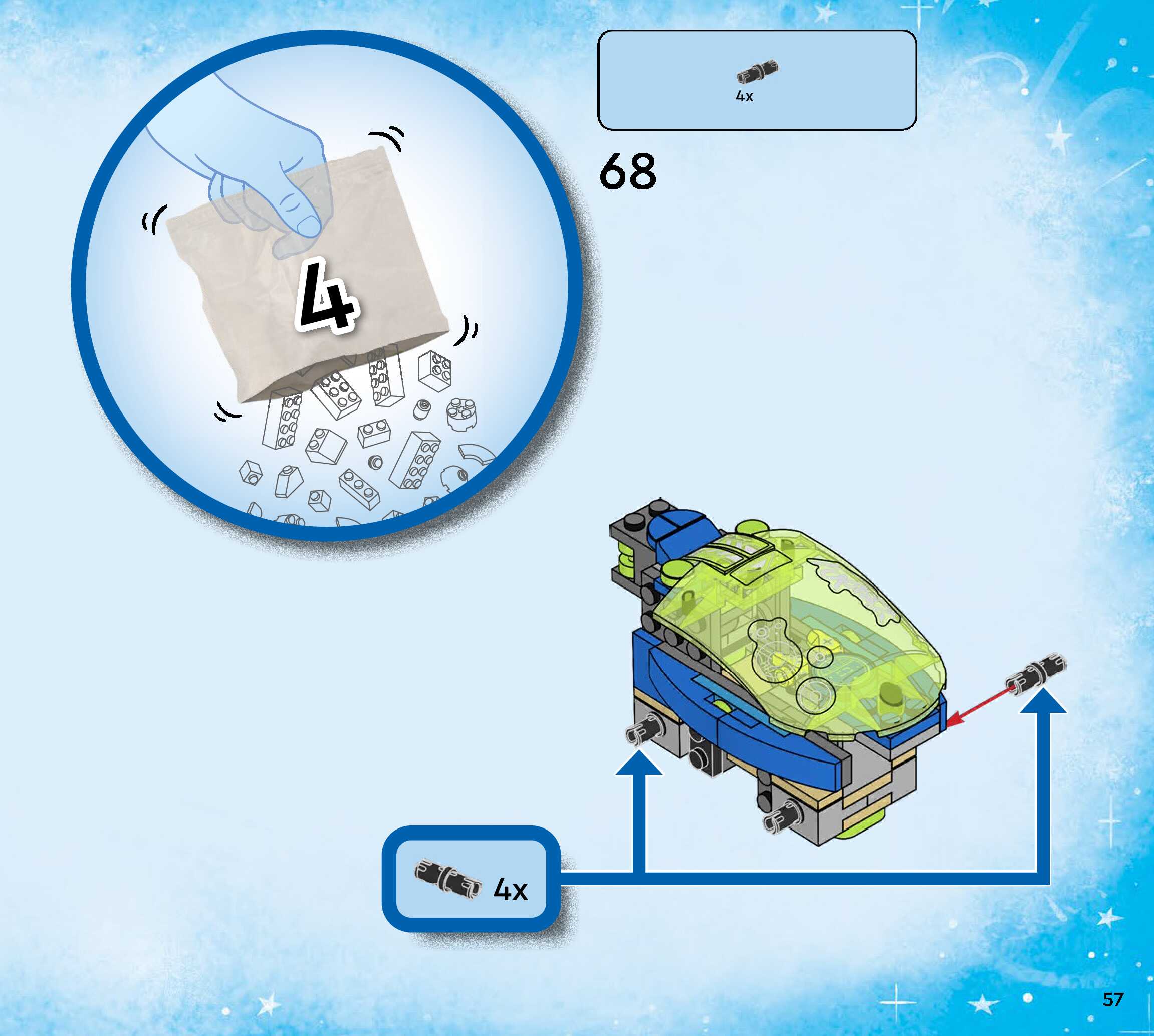 4

4x

68

4x

57