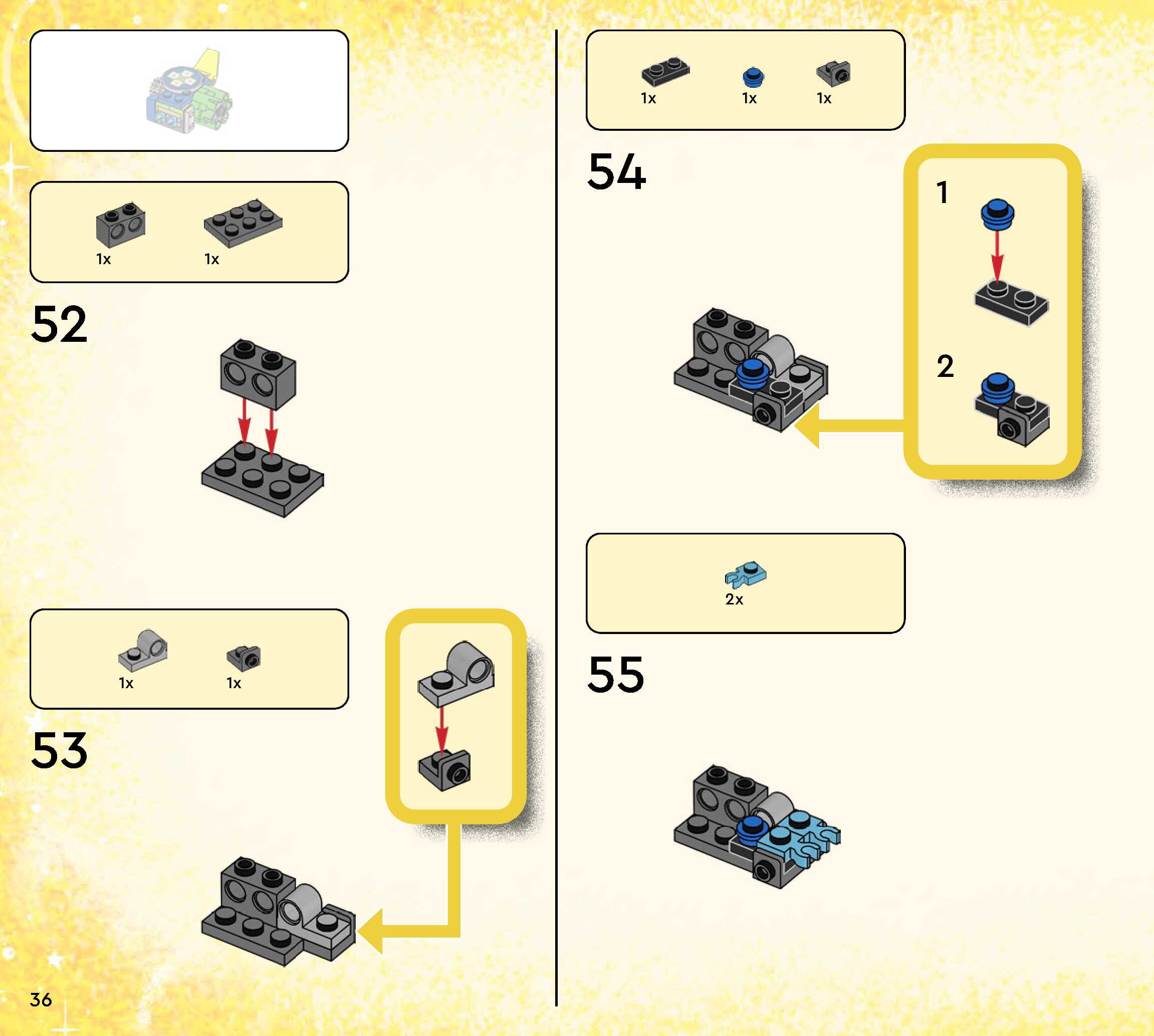 1x 1x

52

1x 1x

53

36

1x 1x 1x

54

1

2

2x

55