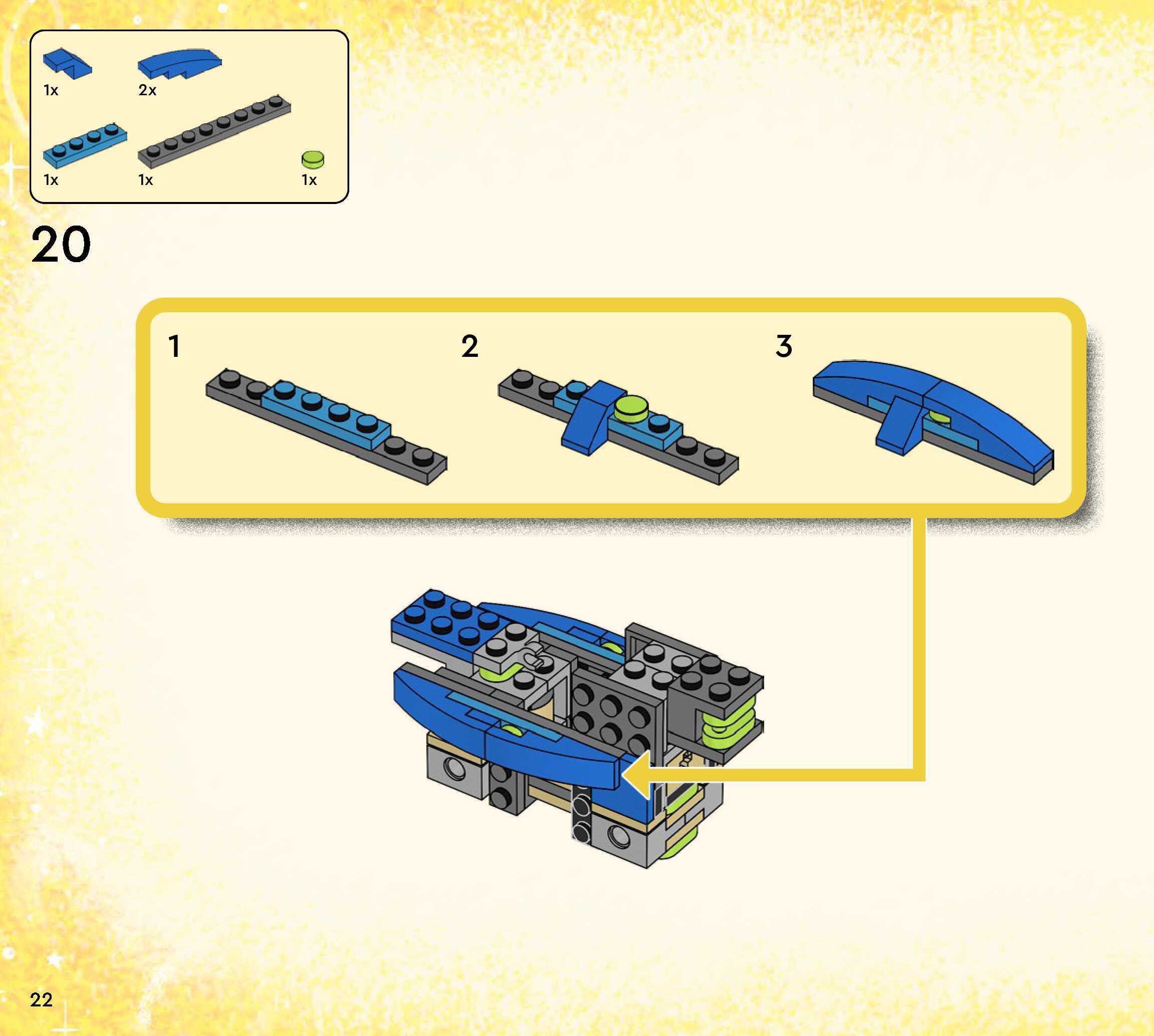 1x

2x

1x

1x

1x

20

1

2

3

22