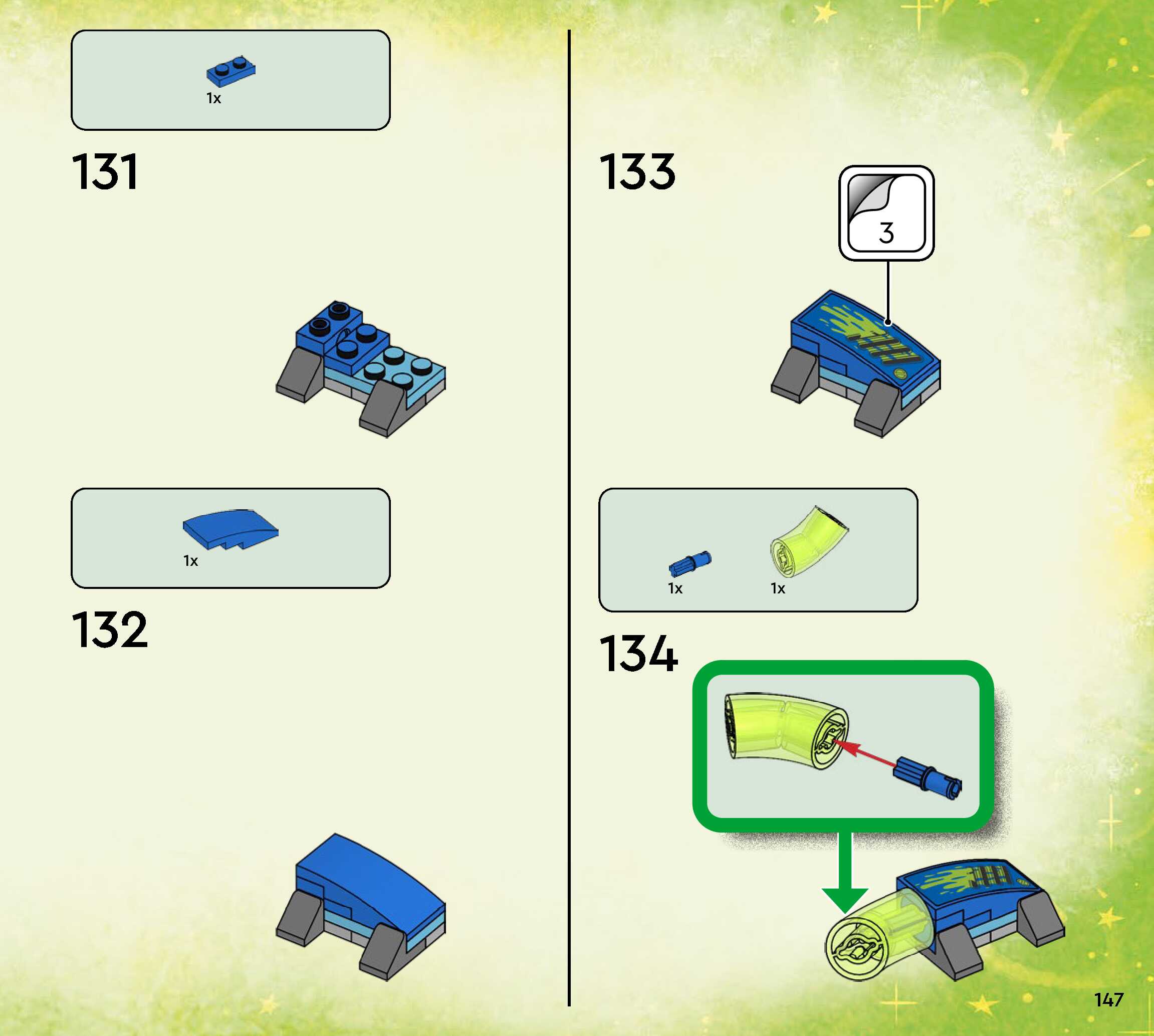 1x

131

1x

132

133

3

1x

1x

134

147