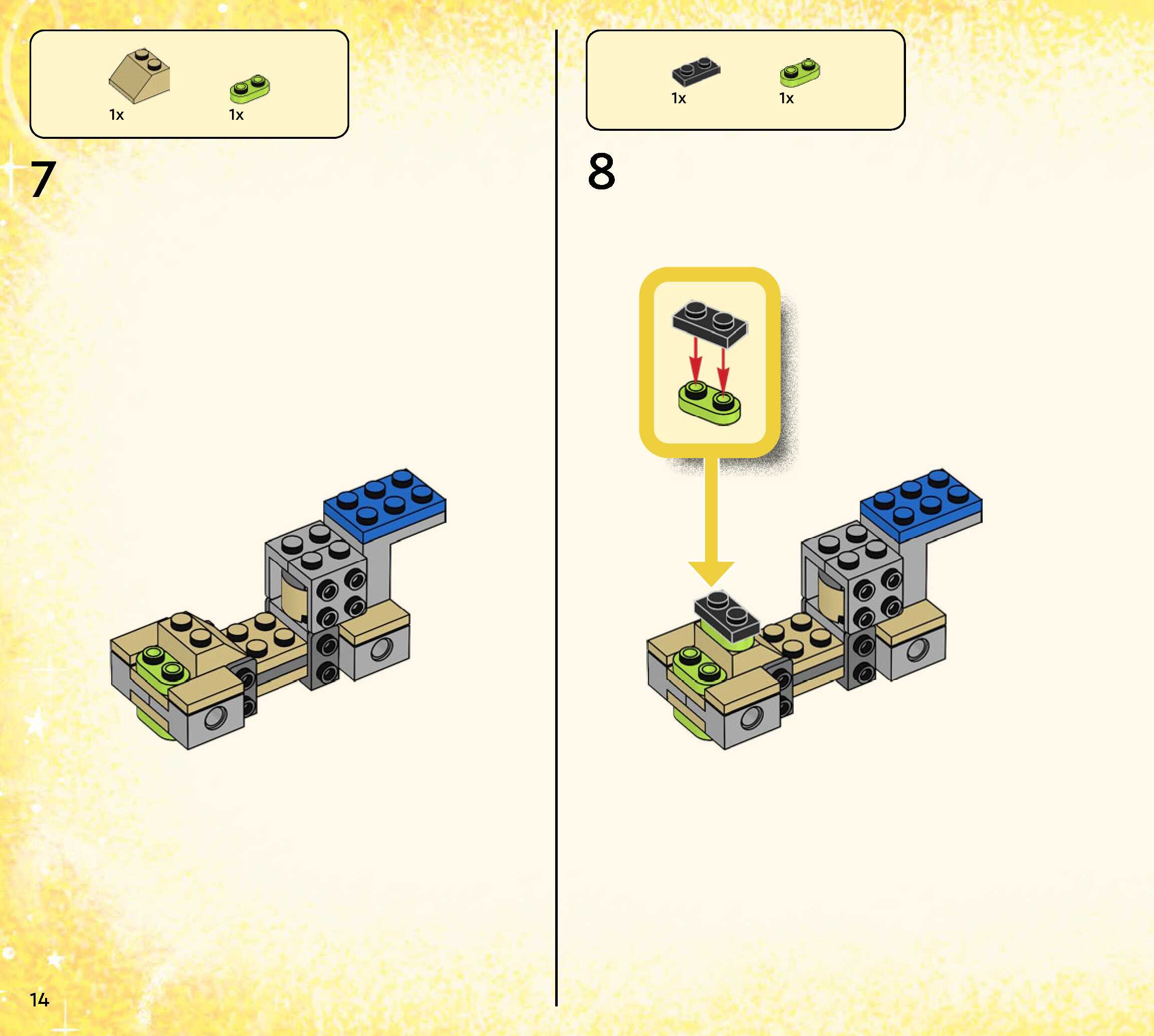 1x 1x

7

1x 1x

8

14