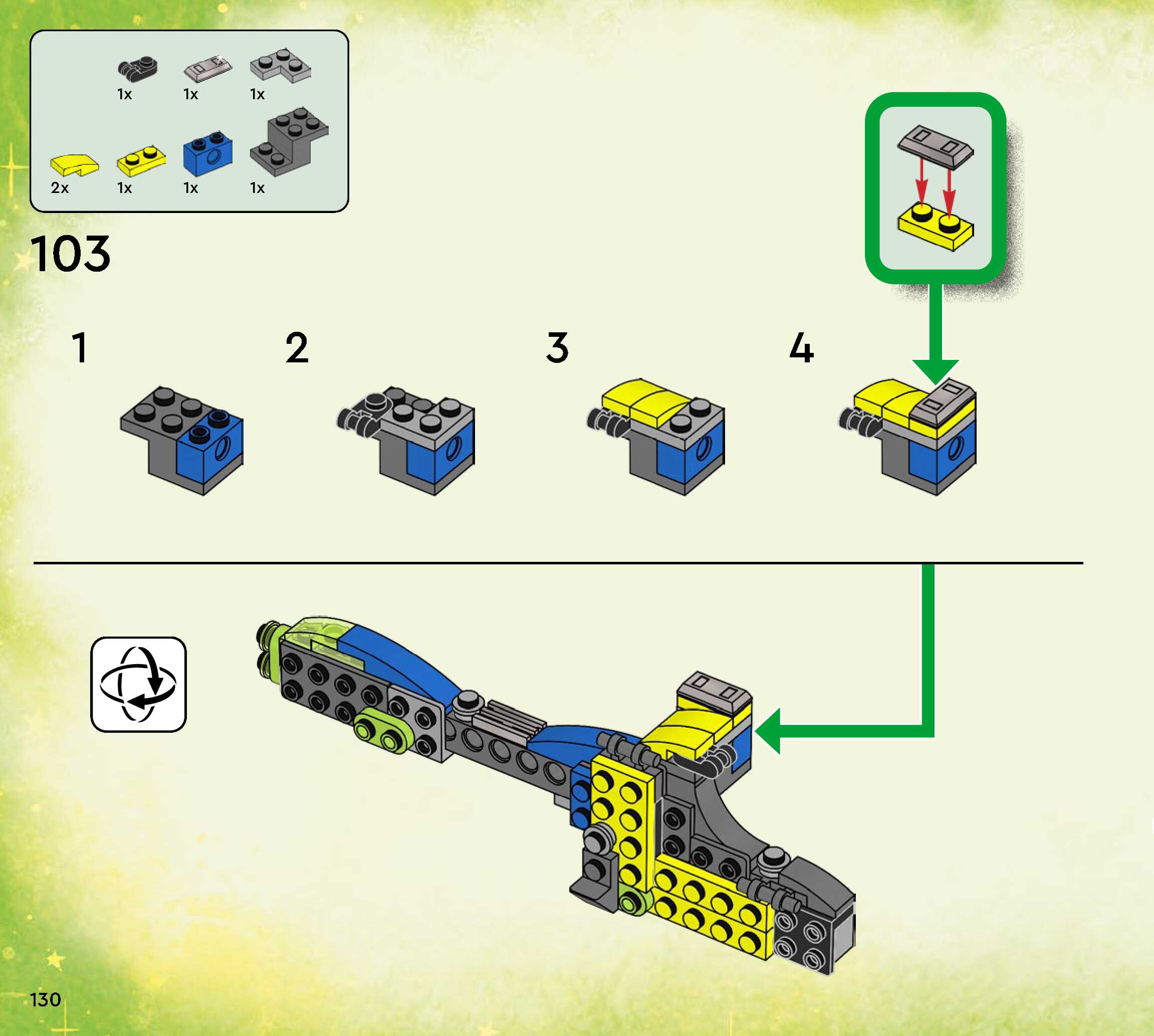 1x 1x 1x

2x 1x 1x 1x

103

1

2

3

4

130