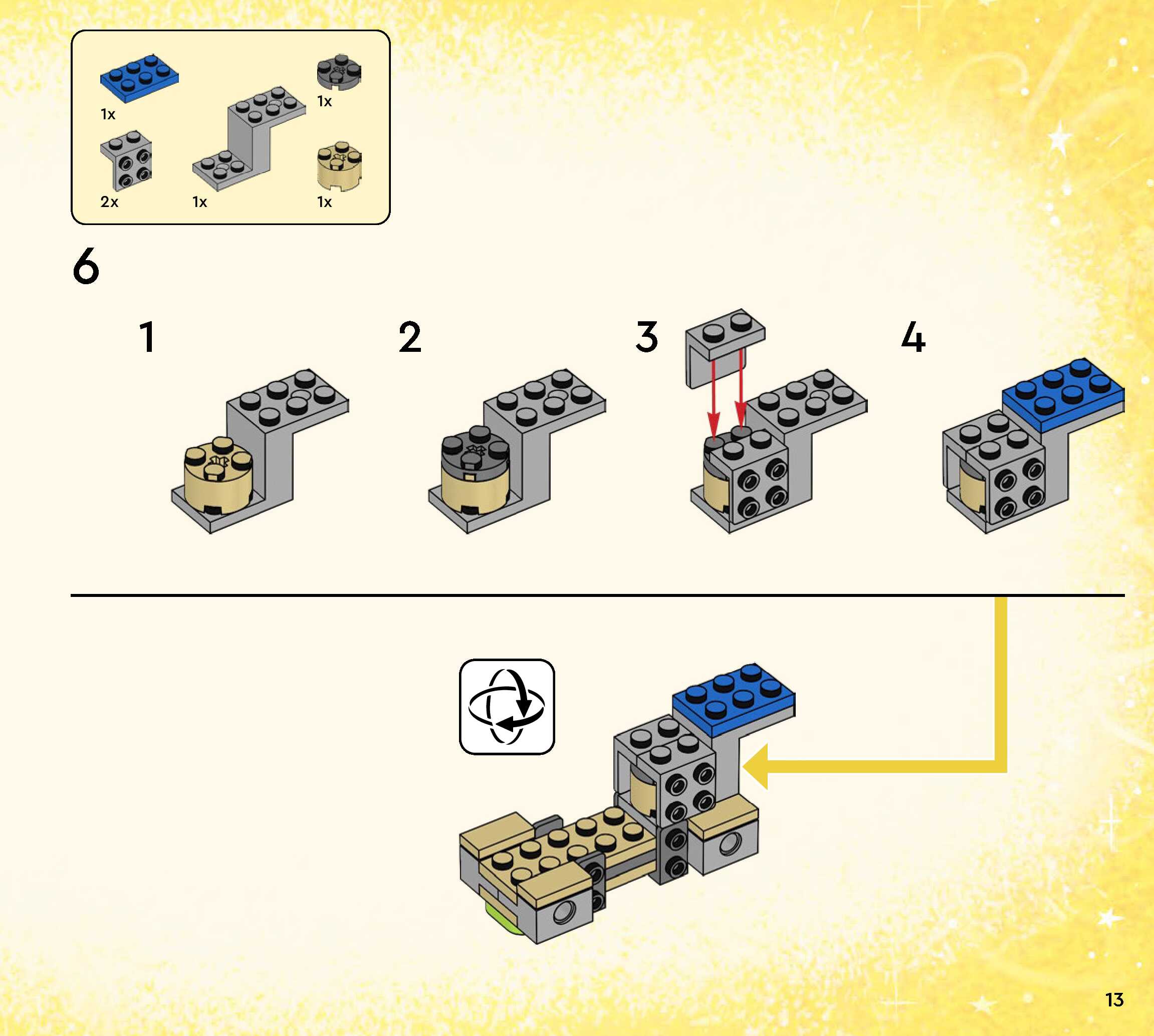 1x

1x

2x

1x

1x

6

1

2

3

4

13