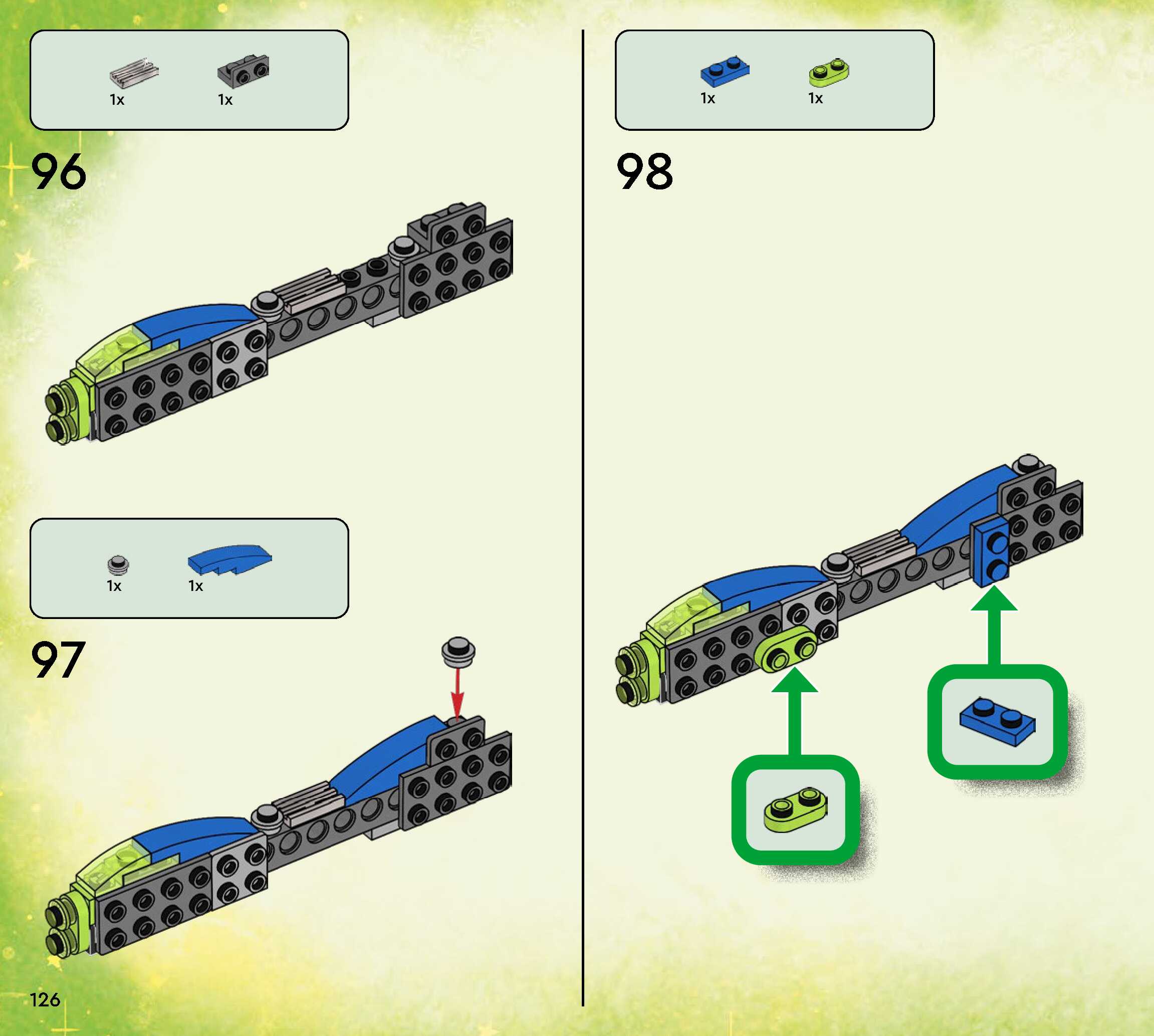 1x 1x

96

1x 1x

97

126

1x 1x

98