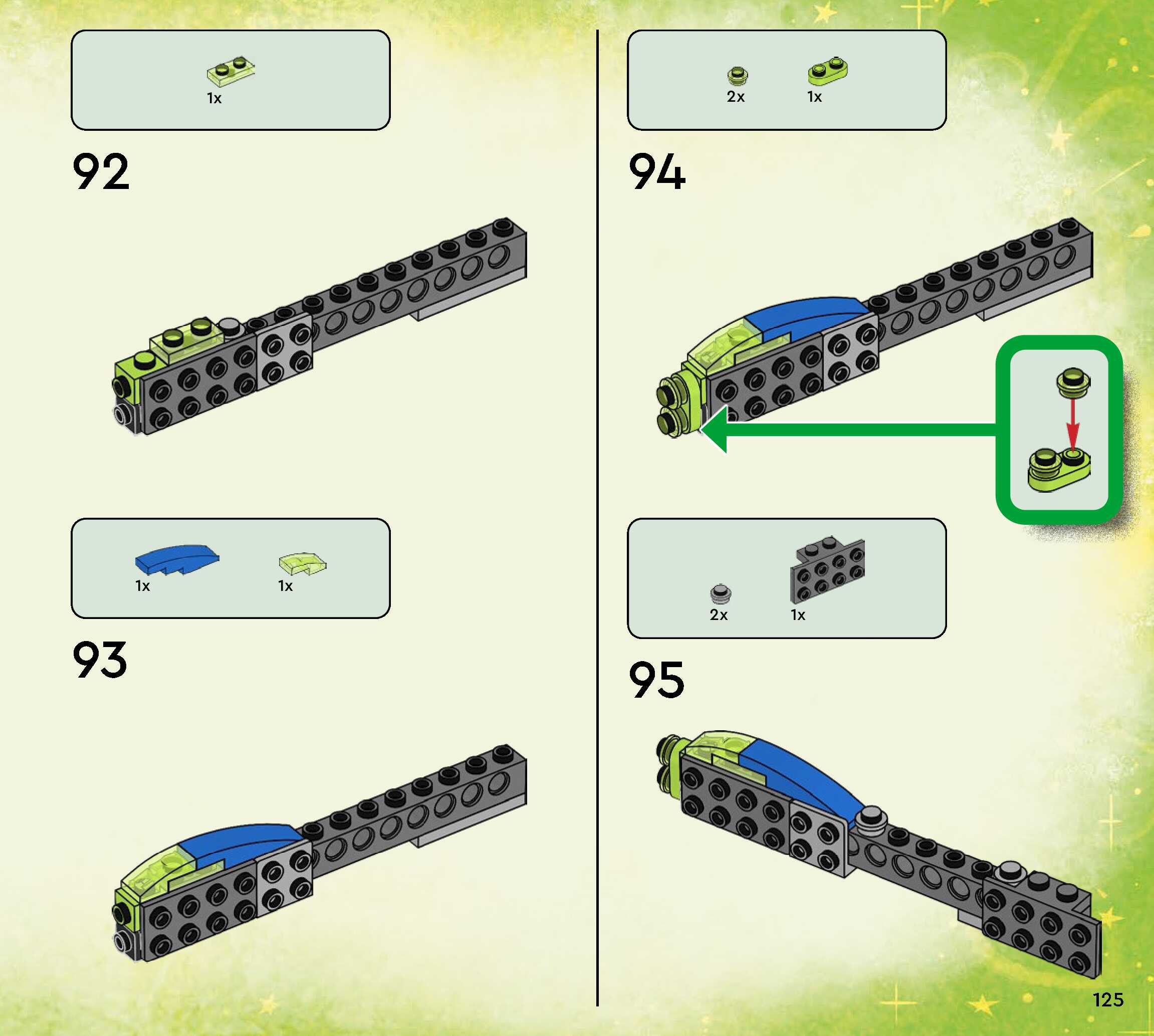 1x

92

1x

1x

93

2x

1x

94

2x

1x

95

125