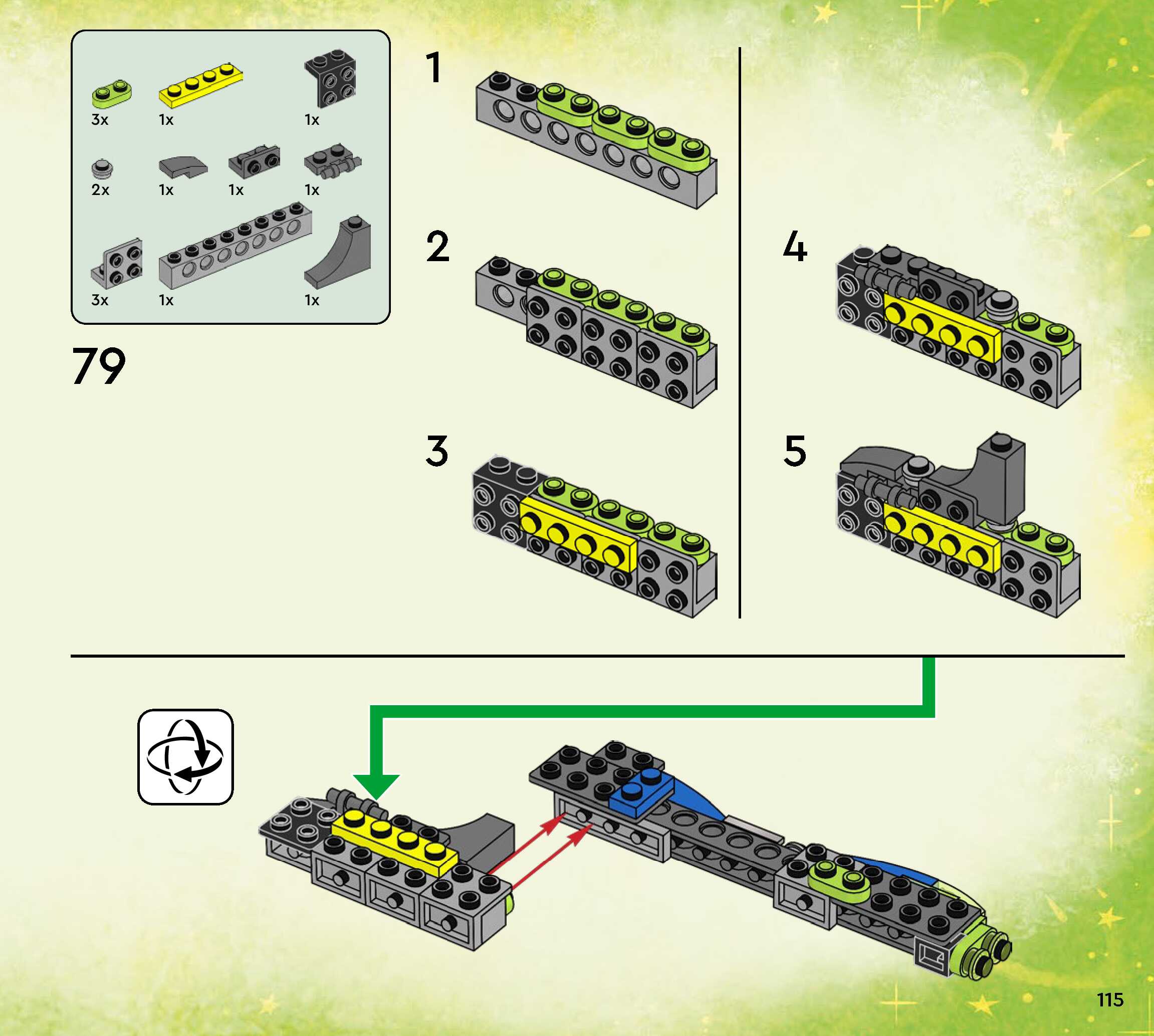 3x 1x 1x

2x 1x 1x 1x

3x 1x 1x

79

1

2

3

4

5

115