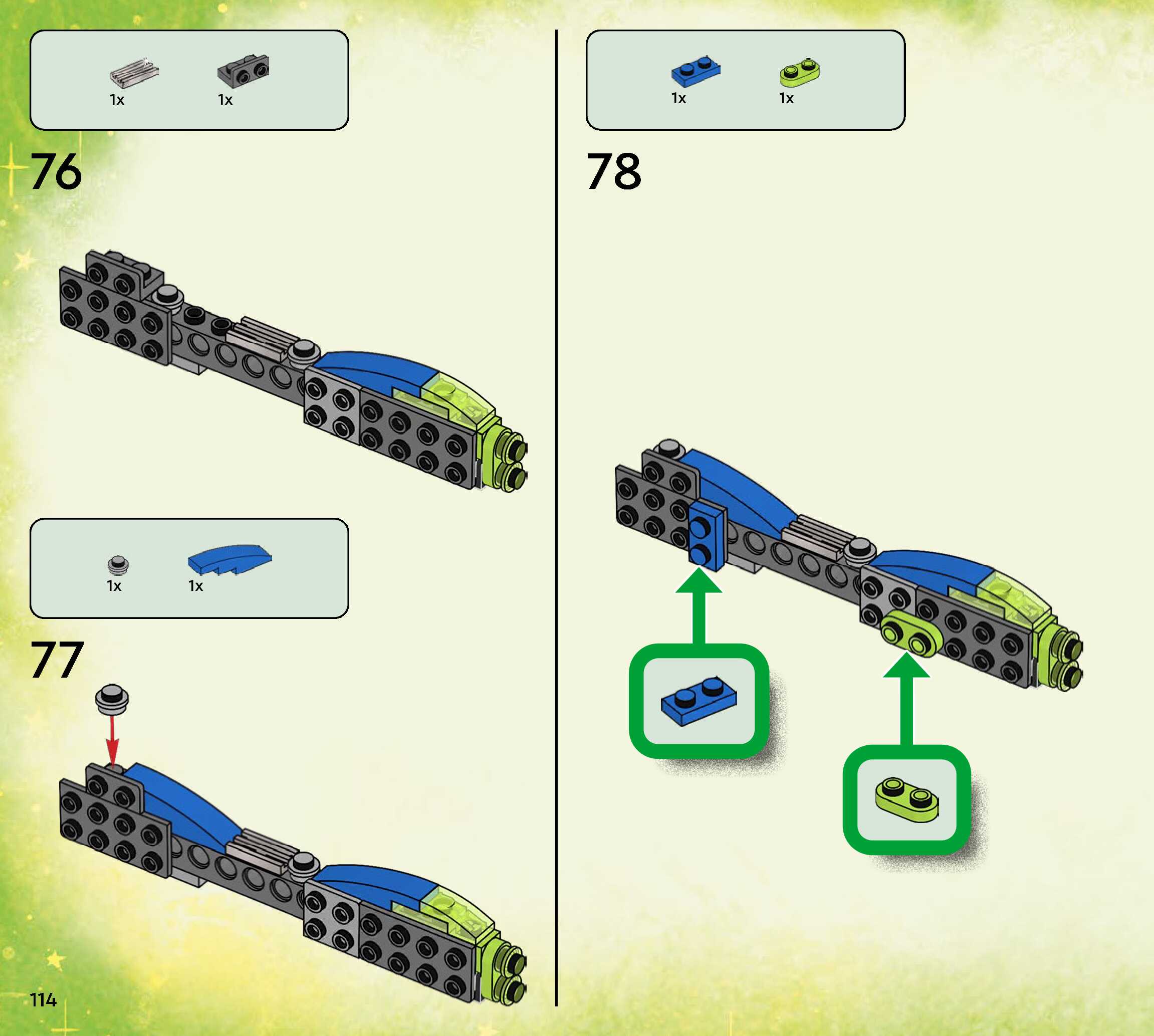 1x 1x

76

1x 1x

77

114

1x 1x

78