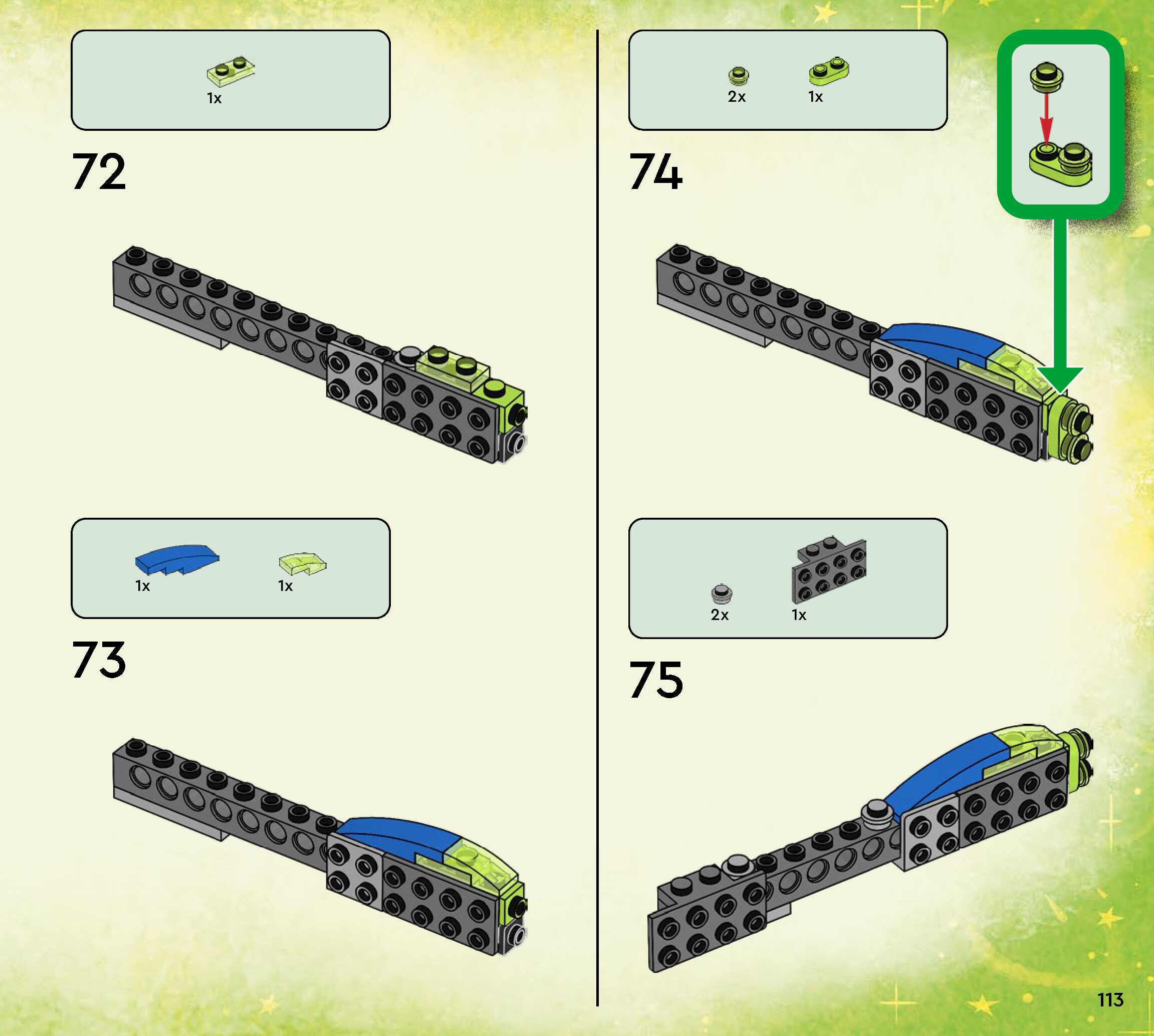 1x

72

1x

1x

73

2x

1x

74

2x

1x

75

113