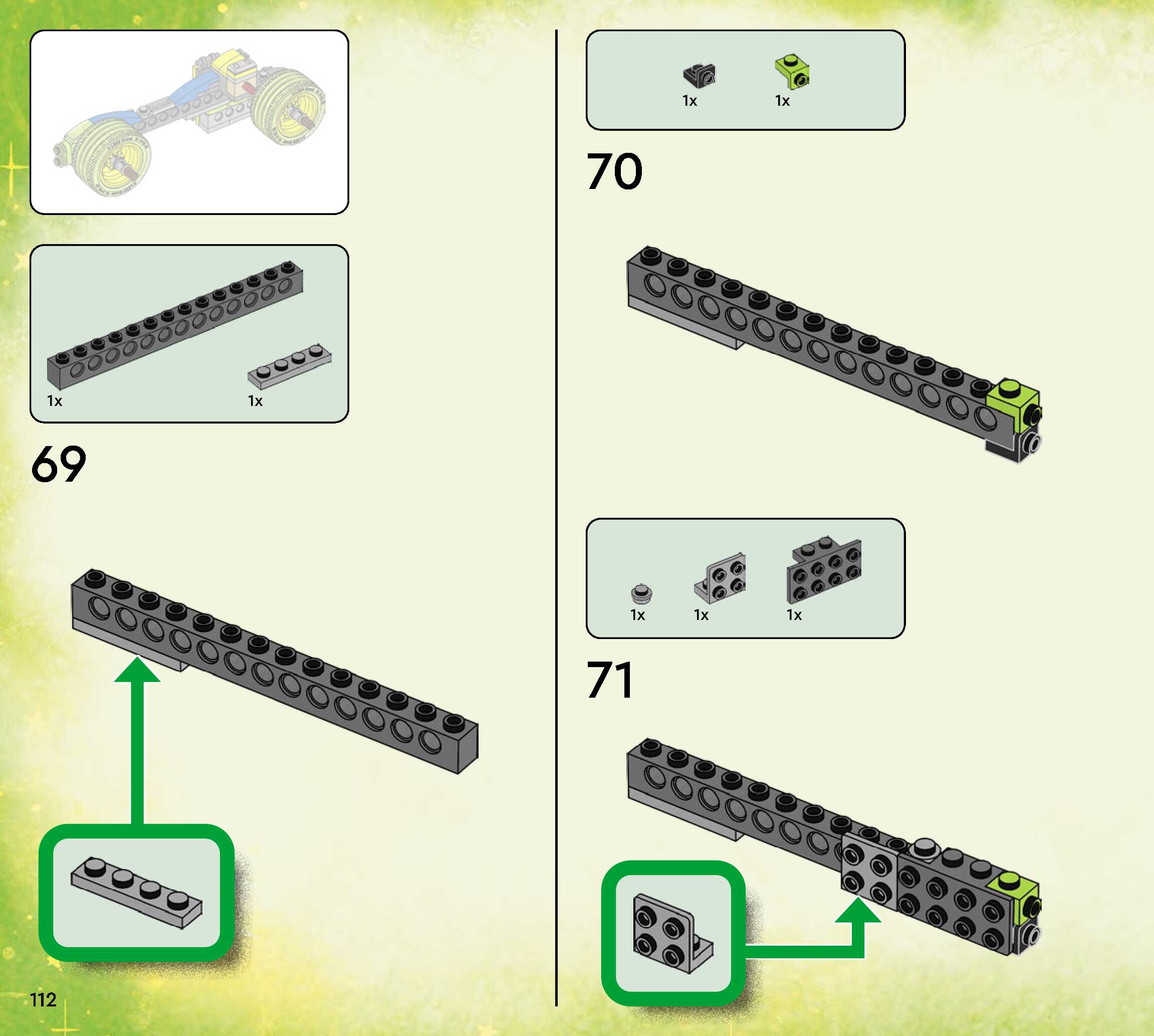 1x

1x

69

112

1x

1x

70

1x

1x

1x

71