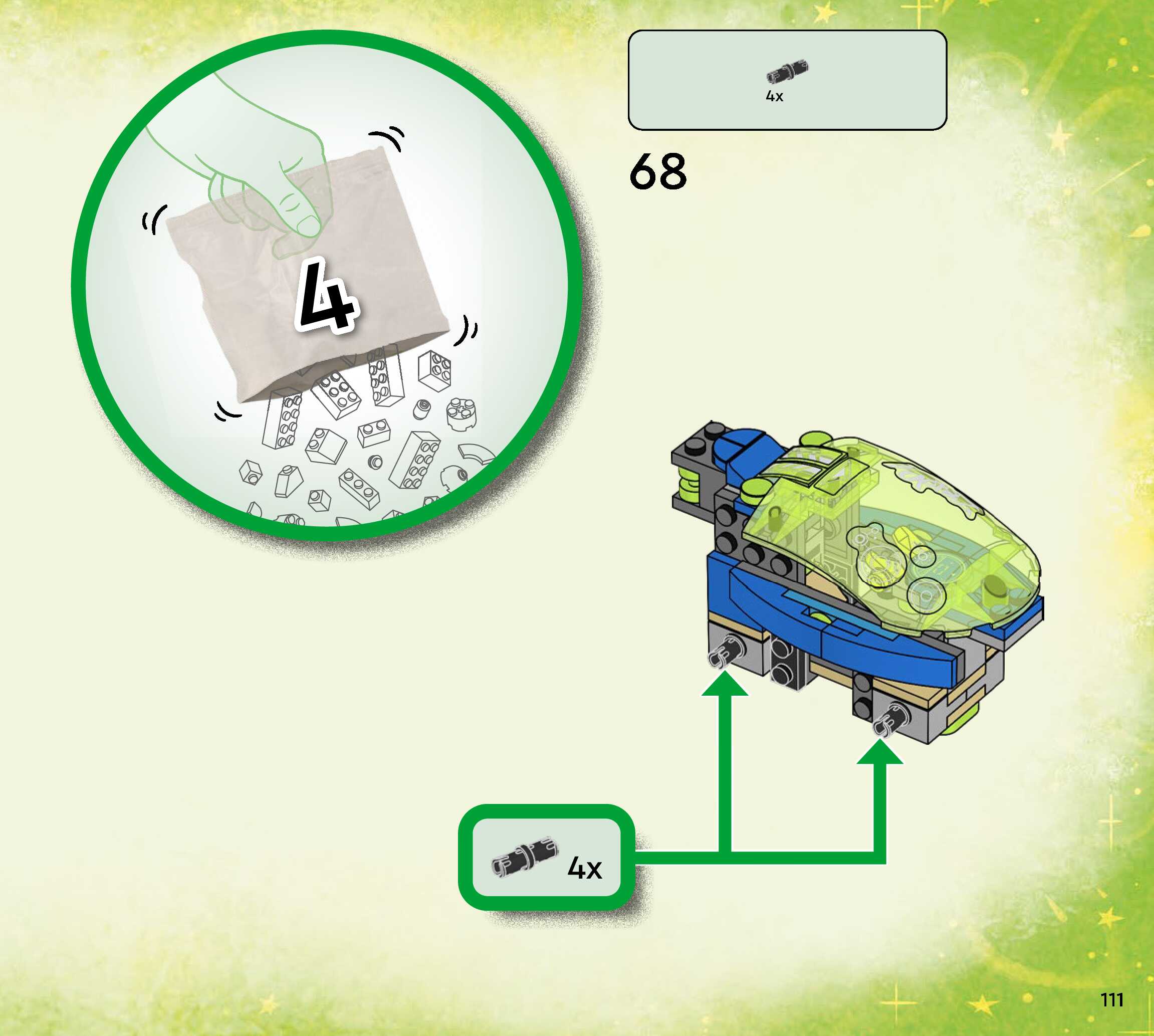 4

4x

68

4x

111