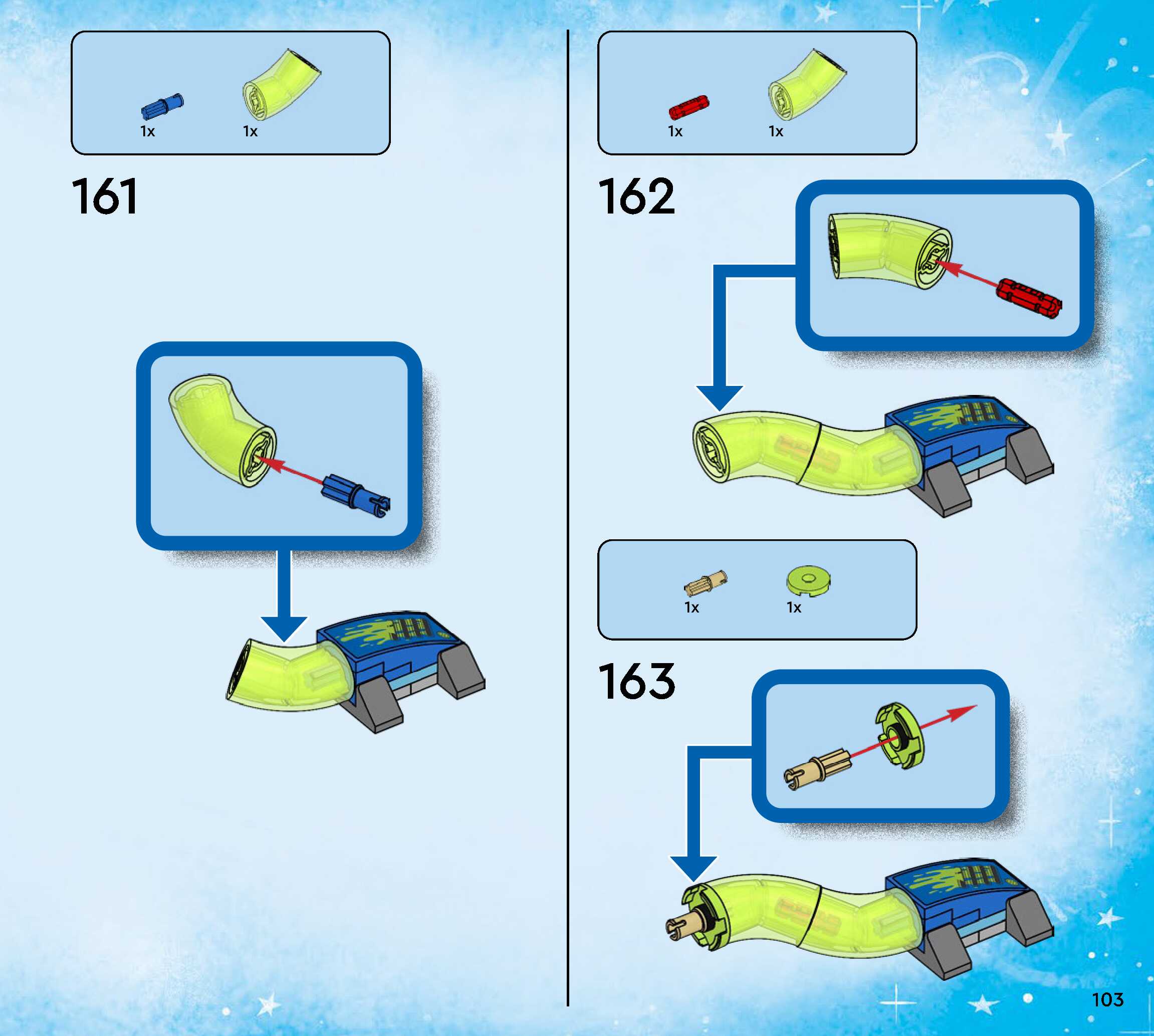 1x 1x

161

1x 1x

162

1x 1x

163

103