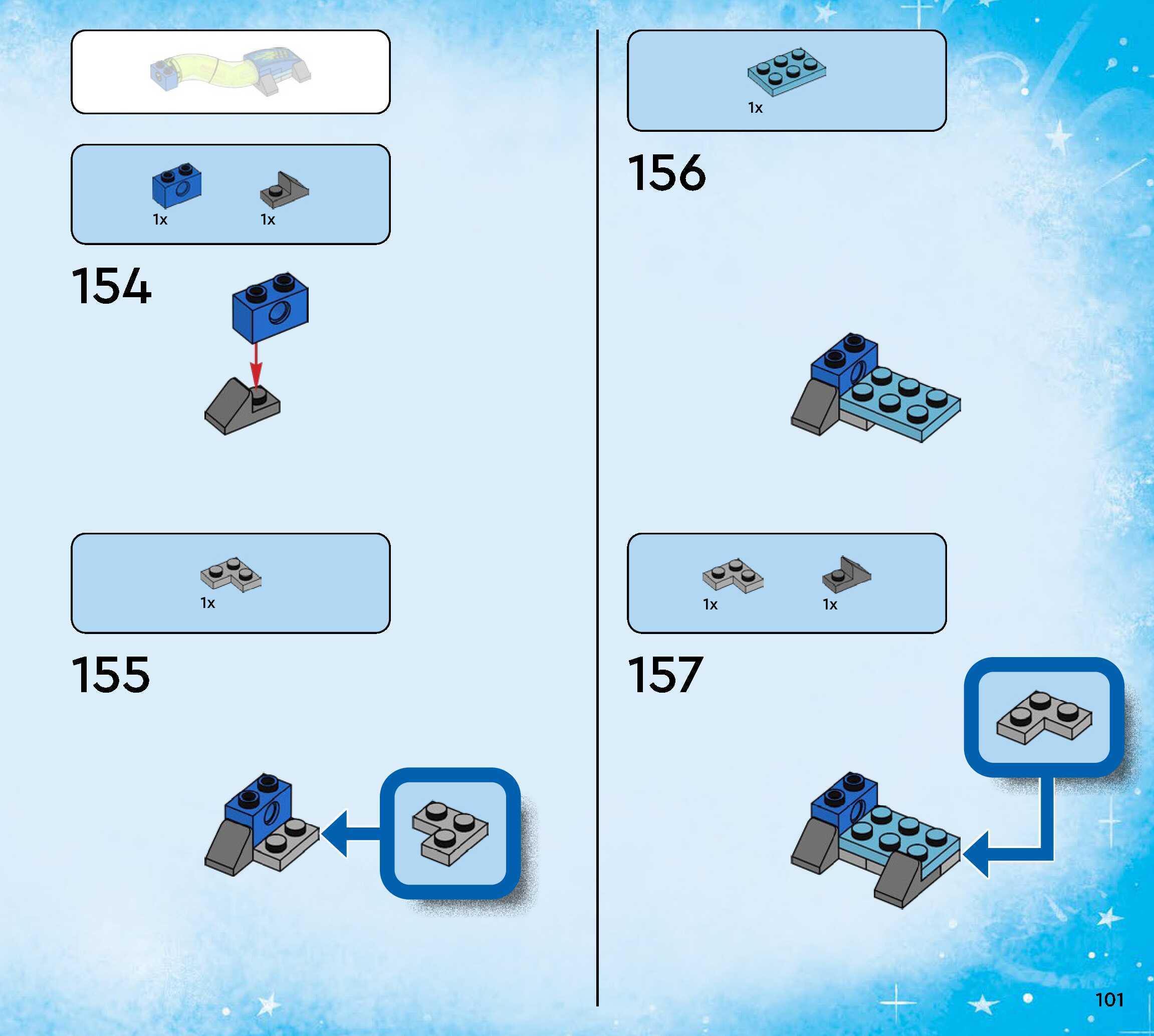 1x 1x

154

1x

155

1x

156

1x 1x

157

101