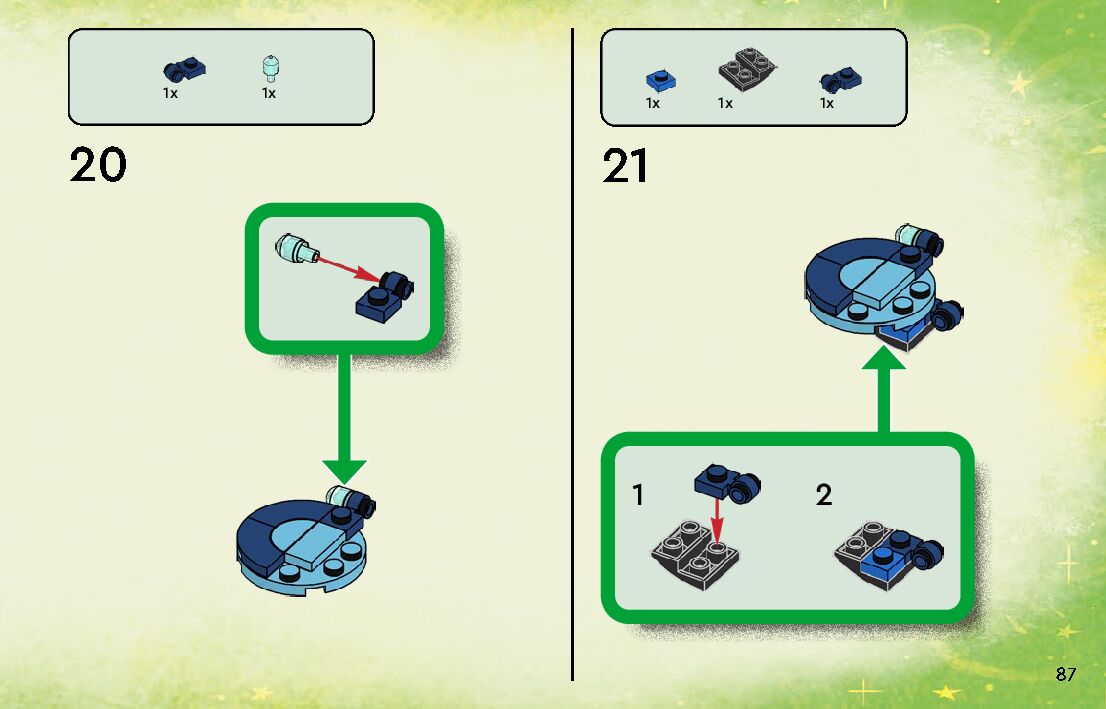 1x 1x

20

1x 1x 1x

21

1

2

87