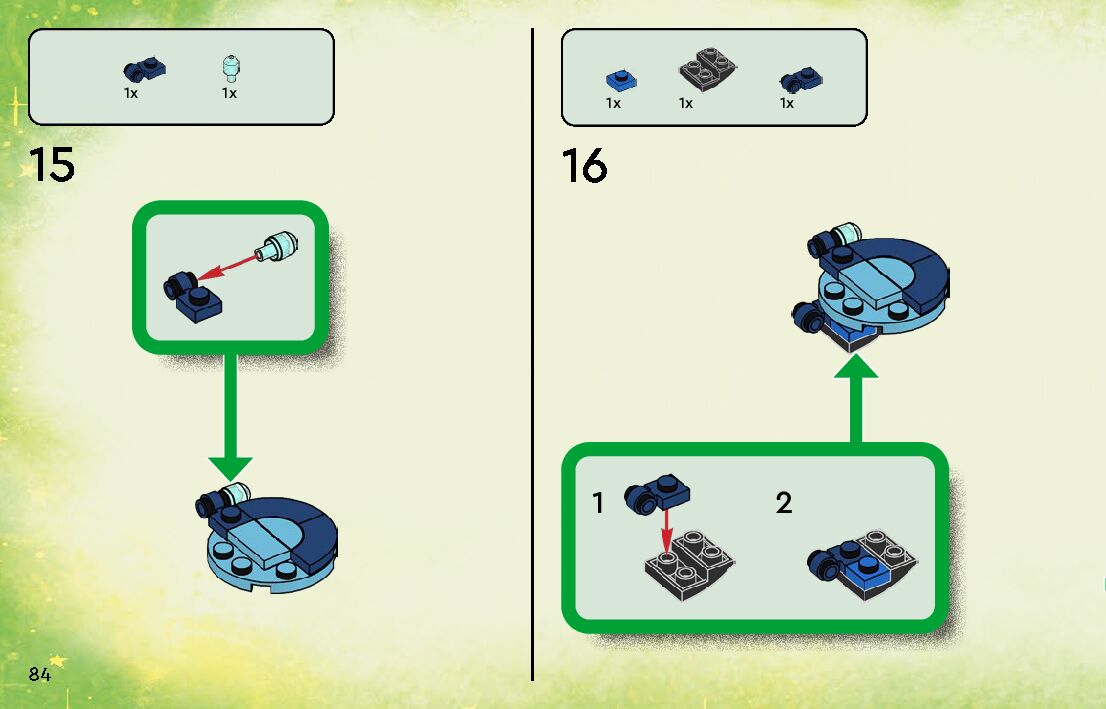 1x 1x

15

84

1x 1x 1x

16

1

2