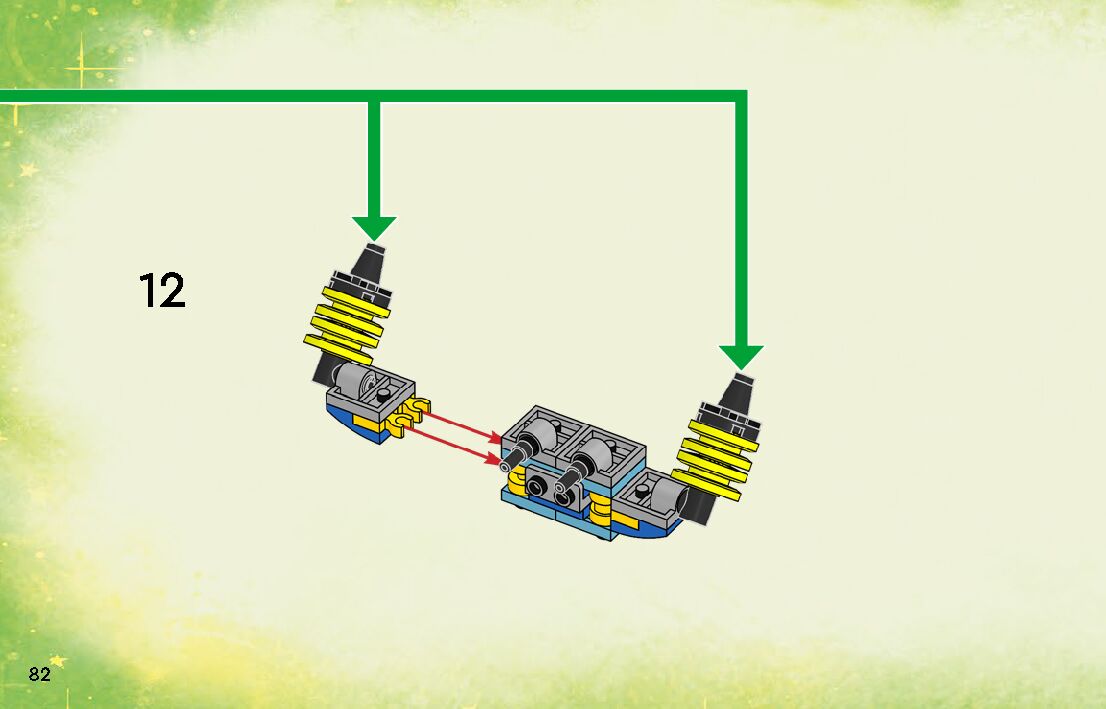 12

82