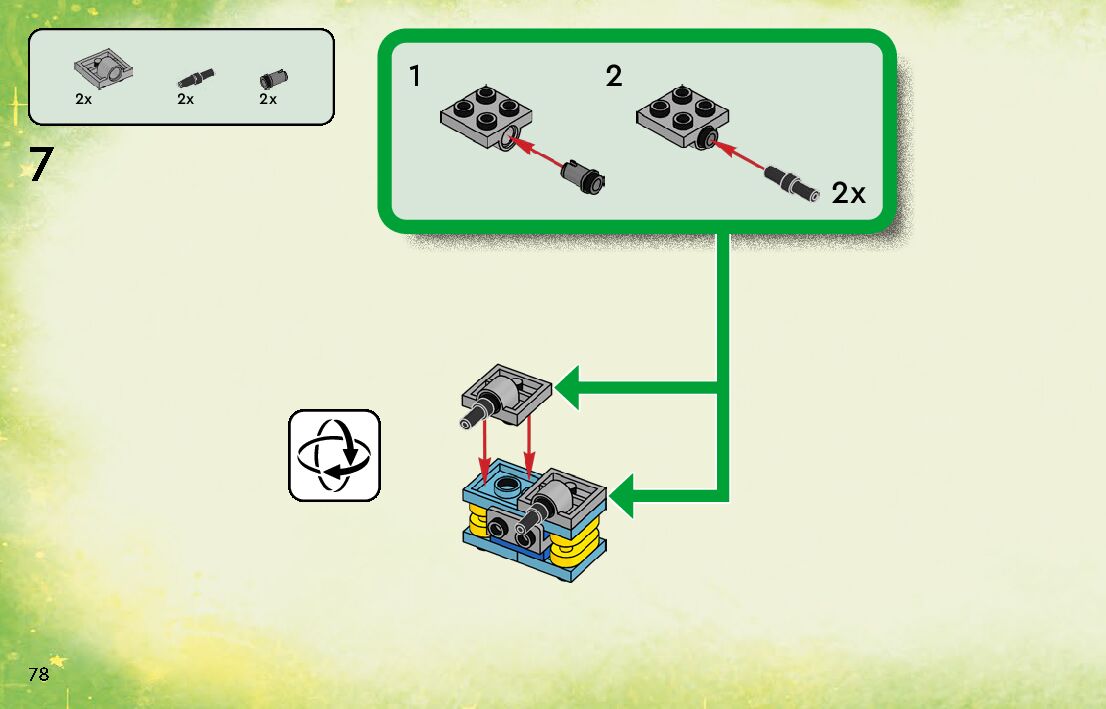 2x 2x 2x

7

1

2

2x

78