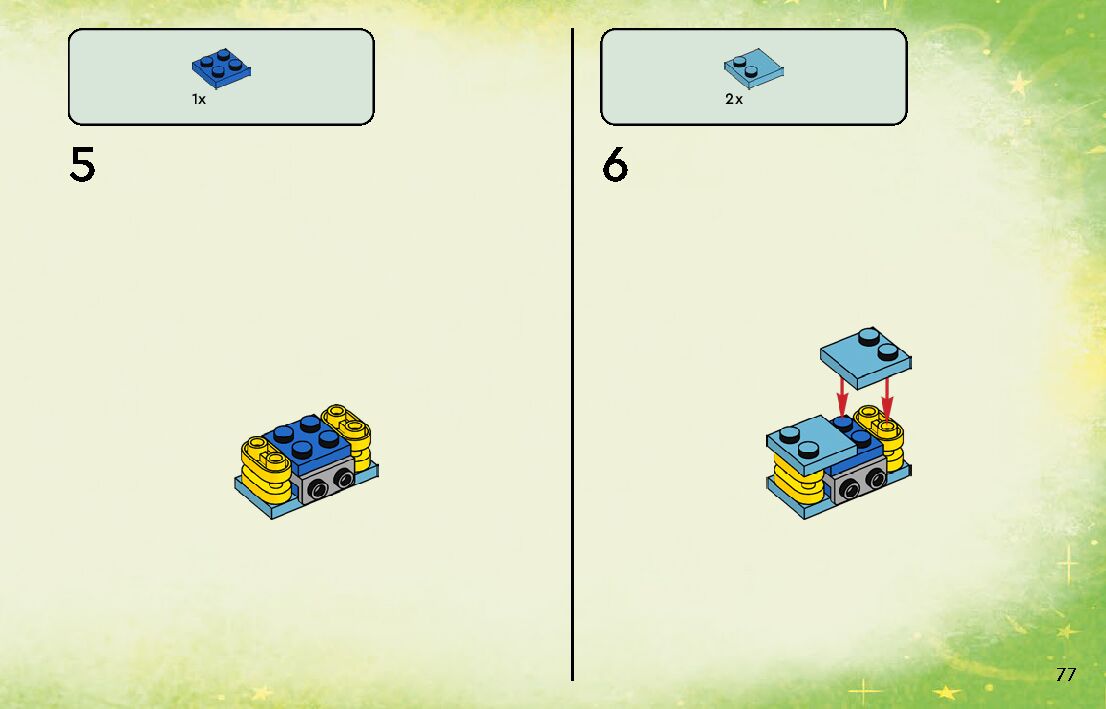 1x

5

2x

6

77