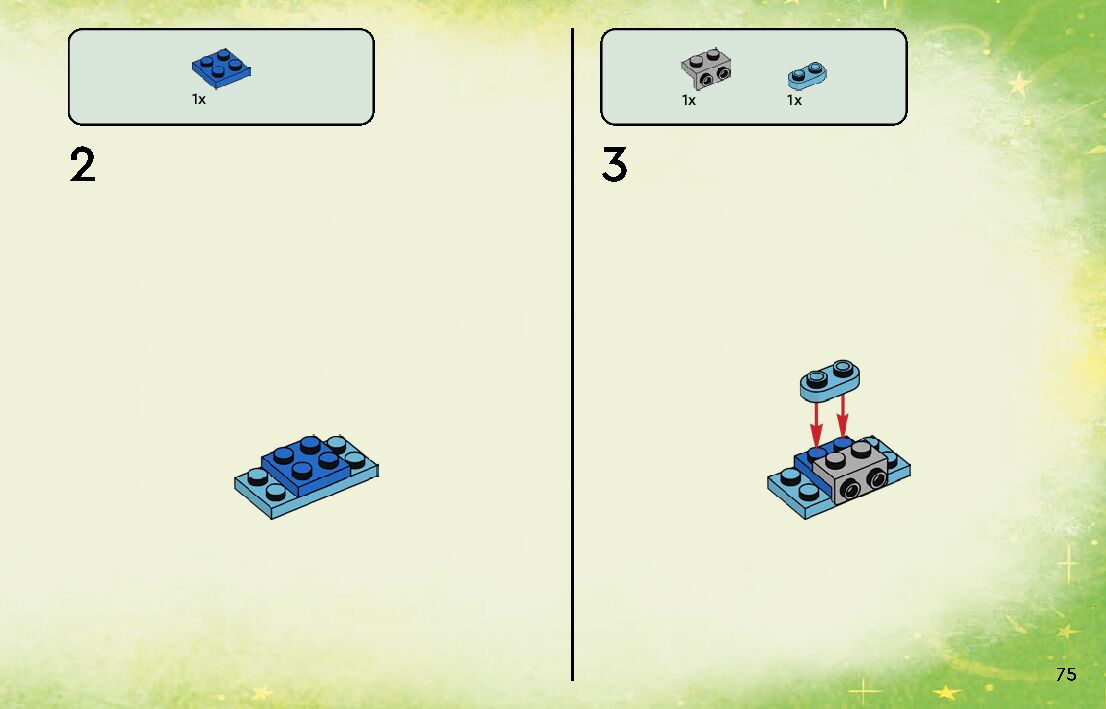 1x

2

1x 1x

3

75